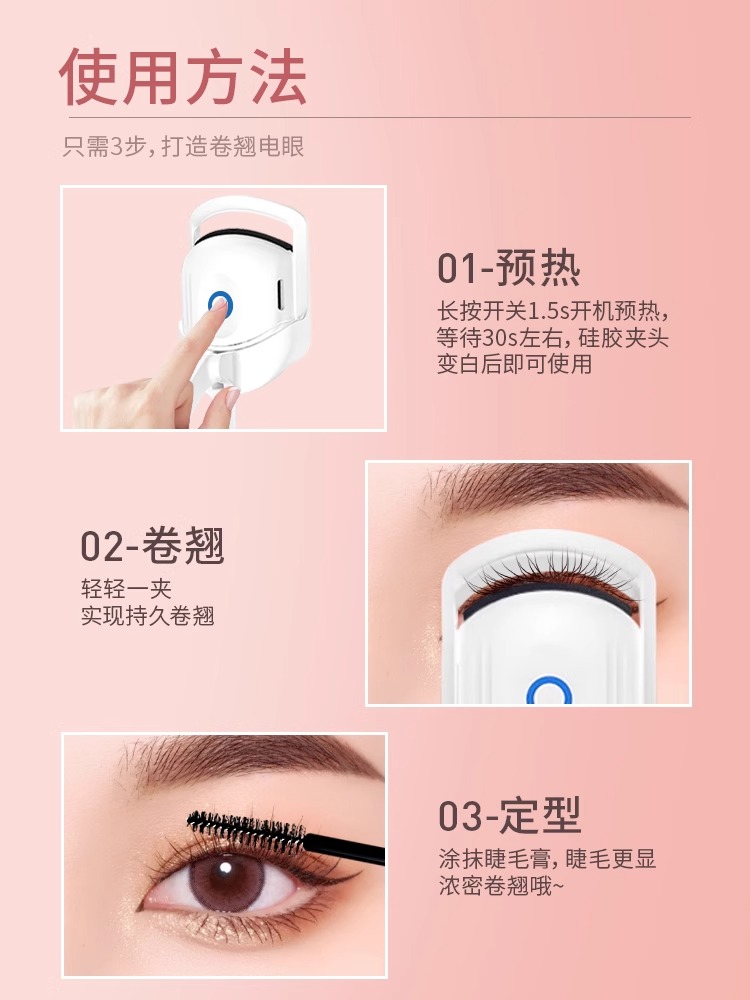 使用方法

只需3步，打造卷翘电眼

01-预热

长按开关1.5s开机预热，等待30s左右，硅胶夹头变白后即可使用

02-卷翘

轻轻一夹
实现持久卷翘

03-定型

涂抹睫毛膏，睫毛更显浓密卷翘哦~