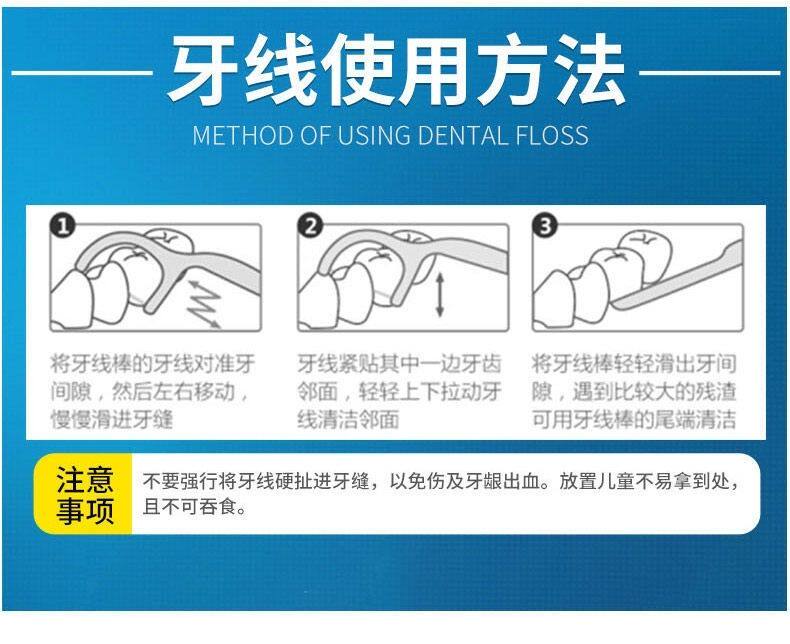 牙线使用方法

METHOD OF USING DENTAL FLOSS

1

将牙线棒的牙线对准牙间隙，然后左右移动，慢慢滑进牙缝

2

牙线紧贴其中一边牙齿邻面，轻轻上下拉动牙线清洁邻面

3

将牙线棒轻轻滑出牙间隙，遇到比较大的残渣可用牙线棒的尾端清洁

注意事项

不要强行将牙线硬扯进牙缝，以免伤及牙龈出血。放置儿童不易拿到处，且不可吞食。