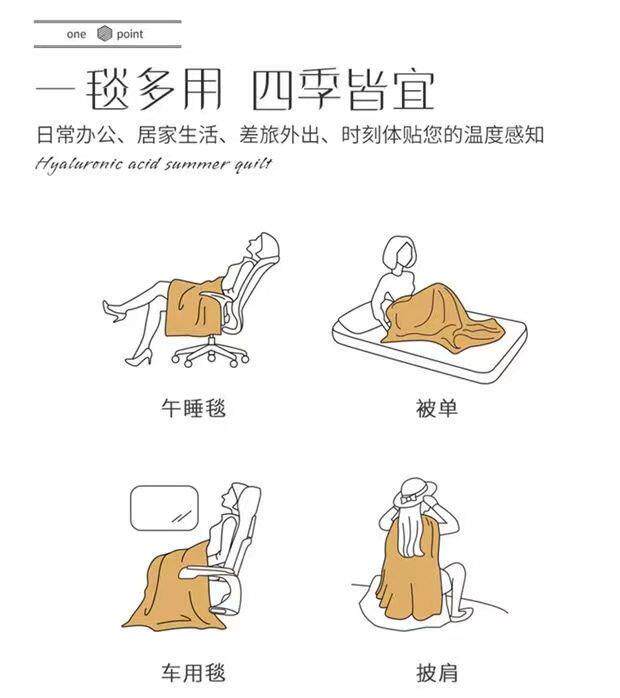 one point

一毯多用 四季皆宜

日常办公、居家生活、差旅外出、时刻体贴您的温度感知

Hyaluronic acid summer quilt

午睡毯

被单

车用毯

披肩