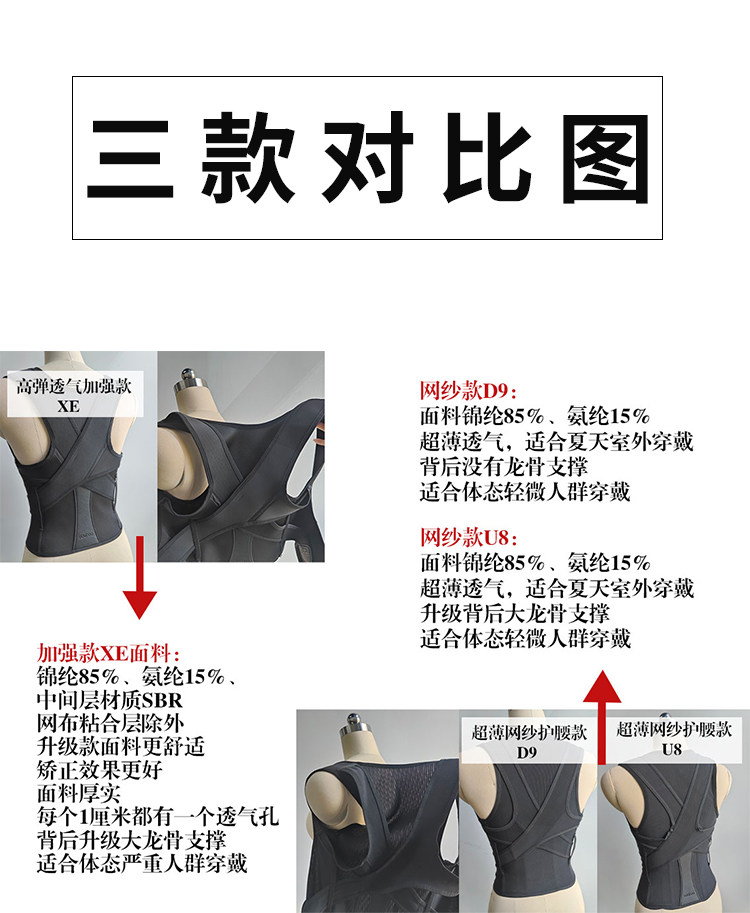 三款对比图

高弹透气加强款
XE

网纱款D9：
面料锦纶85%、氨纶15%
超薄透气，适合夏天室外穿戴
背后没有龙骨支撑
适合体态轻微人群穿戴

网纱款U8：
面料锦纶85%、氨纶15%
超薄透气，适合夏天室外穿戴
升级背后大龙骨支撑
适合体态轻微人群穿戴

加强款XE面料：
锦纶85%、氨纶15%、
中间层材质SBR
网布粘合层除外
升级款面料更舒适
矫正效果更好
面料厚实
每个1厘米都有一个透气孔
背后升级大龙骨支撑
适合体态严重人群穿戴

超薄网纱护腰款
D9

超薄网纱护腰款
U8