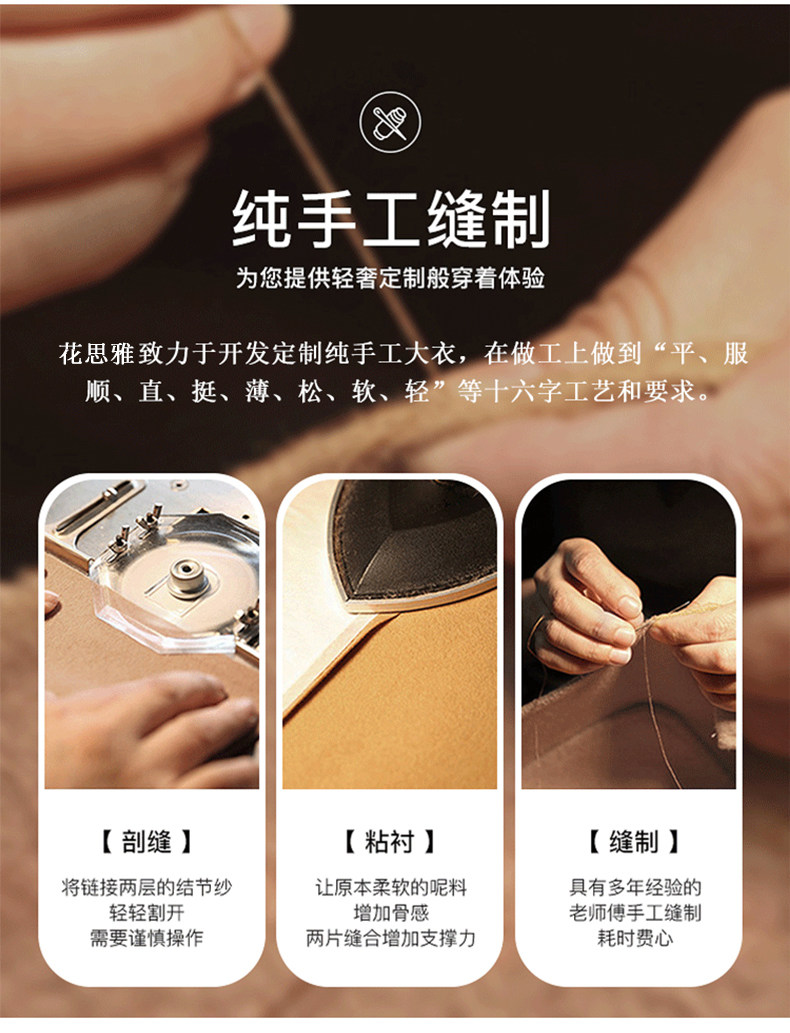 纯手工缝制

为您提供轻奢定制般穿着体验

花思雅致力于开发定制纯手工大衣，在做工上做到“平、服顺、直、挺、薄、松、软、轻”等十六字工艺和要求。

【 剖缝 】
将链接两层的结节纱
轻轻割开
需要谨慎操作

【 粘衬 】
让原本柔软的呢料
增加骨感
两片缝合增加支撑力

【 缝制 】
具有多年经验的
老师傅手工缝制
耗时费心