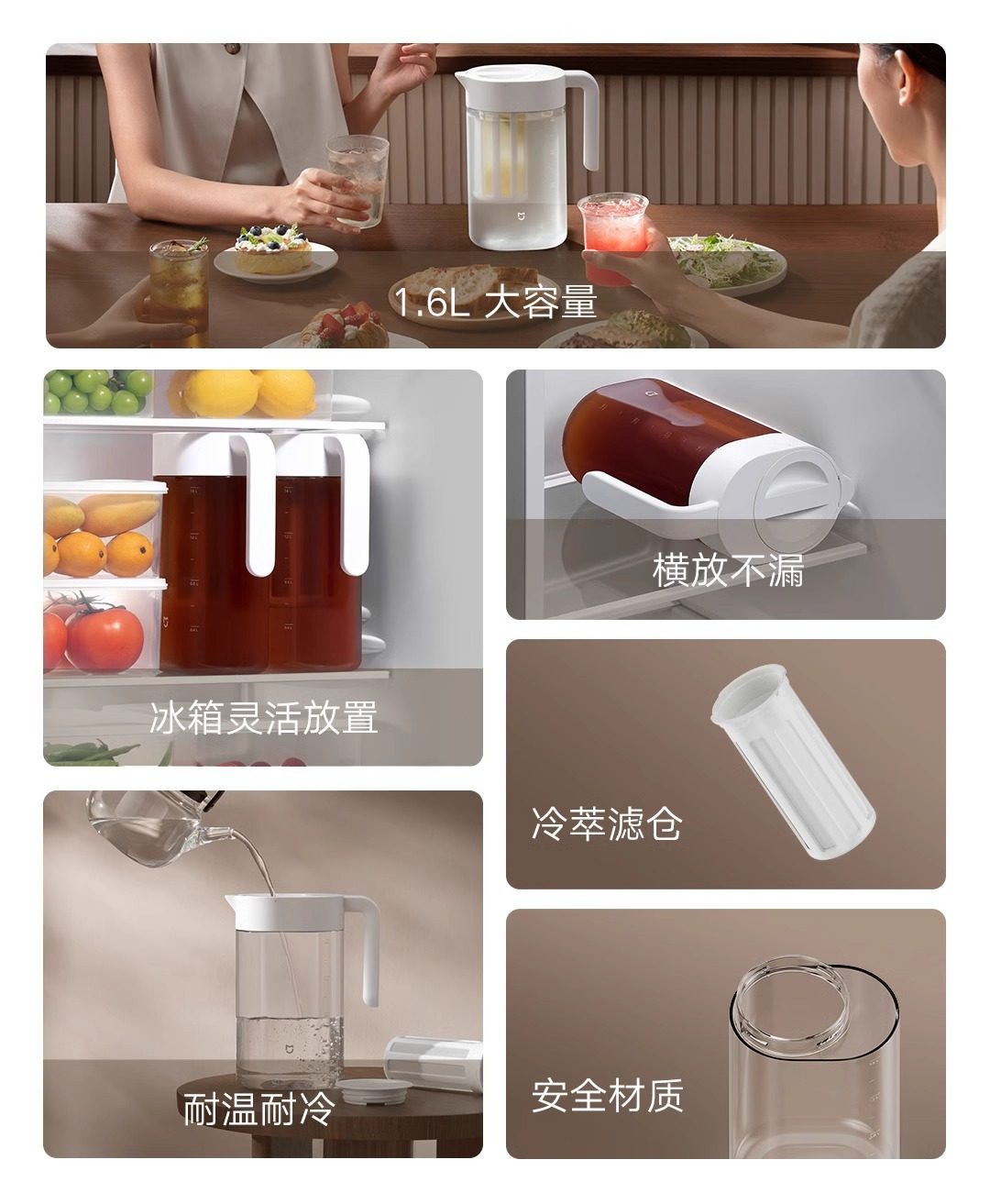 1.6L 大容量

冰箱灵活放置

横放不漏

冷萃滤仓

耐温耐冷

安全材质