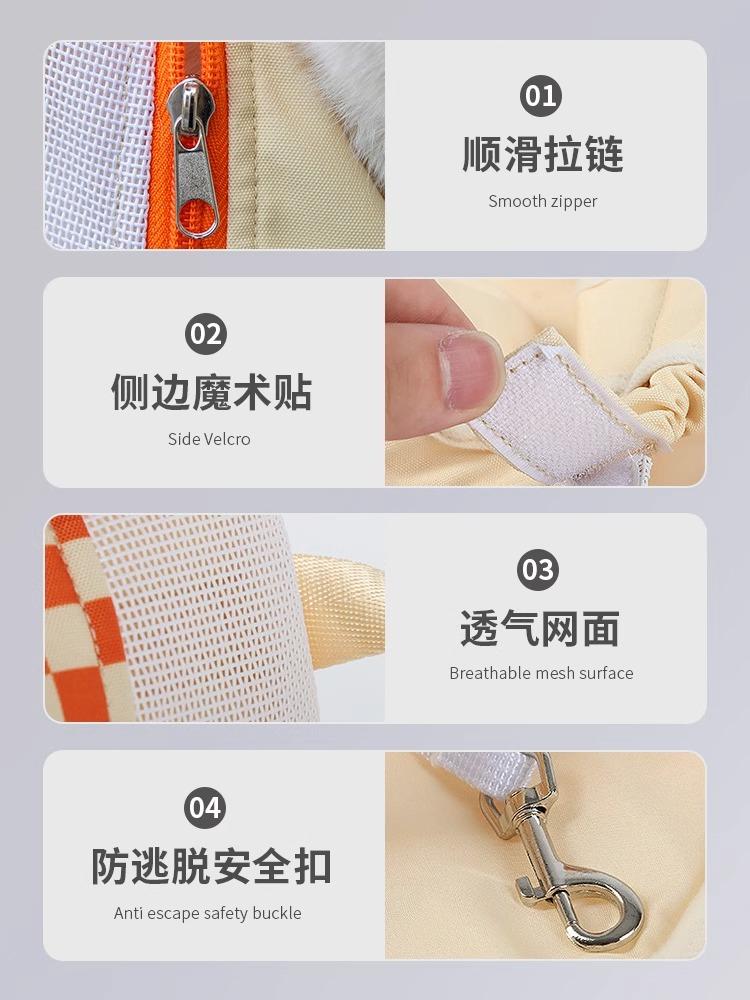 01
顺滑拉链
Smooth zipper

02
侧边魔术贴
Side Velcro

03
透气网面
Breathable mesh surface

04
防逃脱安全扣
Anti escape safety buckle