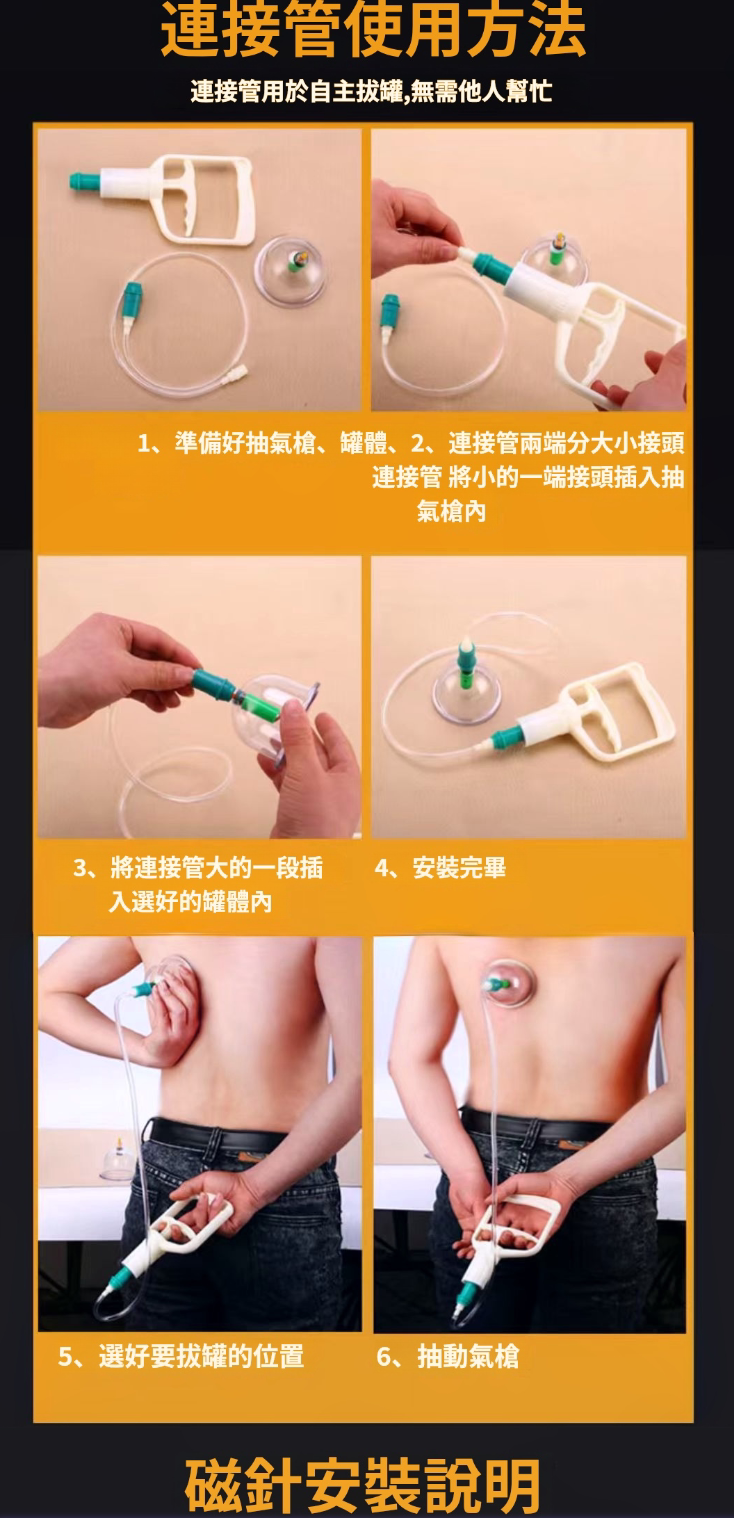 連接管使用方法

連接管用於自主拔罐,無需他人幫忙

1、準備好抽氣槍、罐體、連接管

2、連接管兩端分大小接頭 將小的一端接頭插入抽氣槍內

3、將連接管大的一段插入選好的罐體內

4、安裝完畢

5、選好要拔罐的位置

6、抽動氣槍

磁針安裝說明