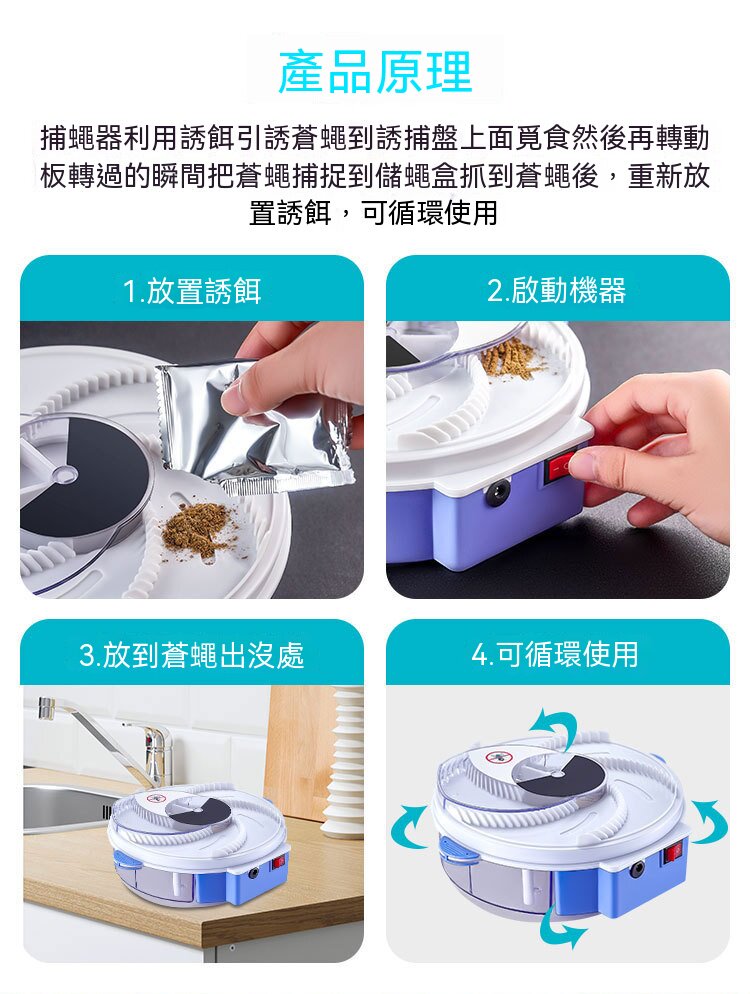 產品原理

捕蠅器利用誘餌引誘蒼蠅到誘捕盤上面覓食然後再轉動板轉過的瞬間把蒼蠅捕捉到儲蠅盒抓到蒼蠅後，重新放置誘餌，可循環使用

1.放置誘餌

2.啟動機器

3.放到蒼蠅出沒處

4.可循環使用