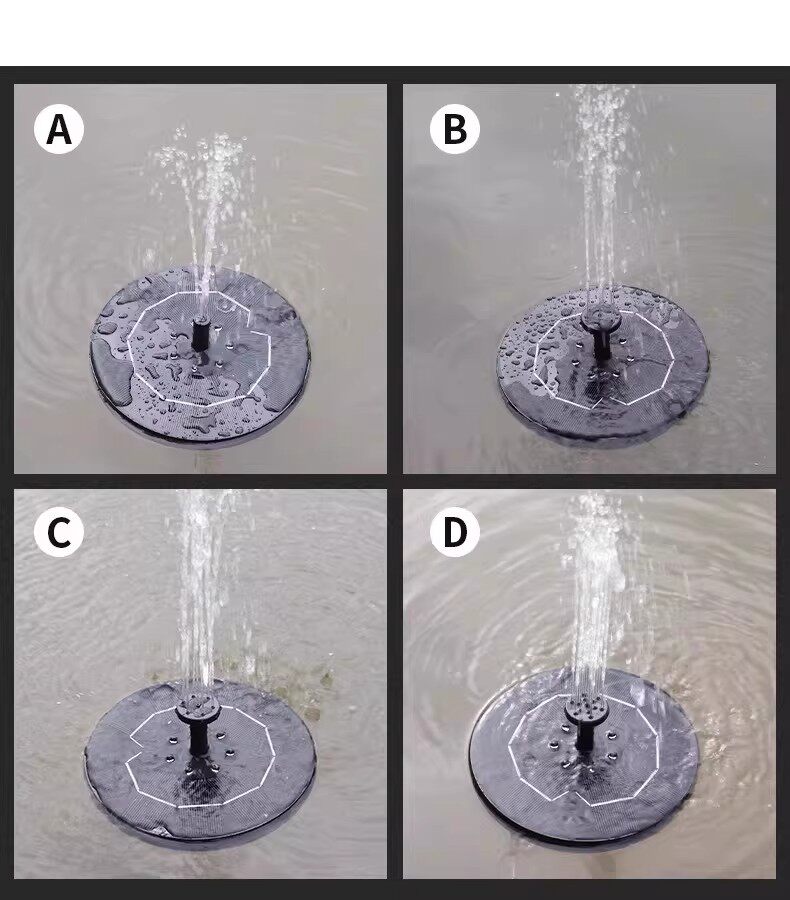 A

B

C

D