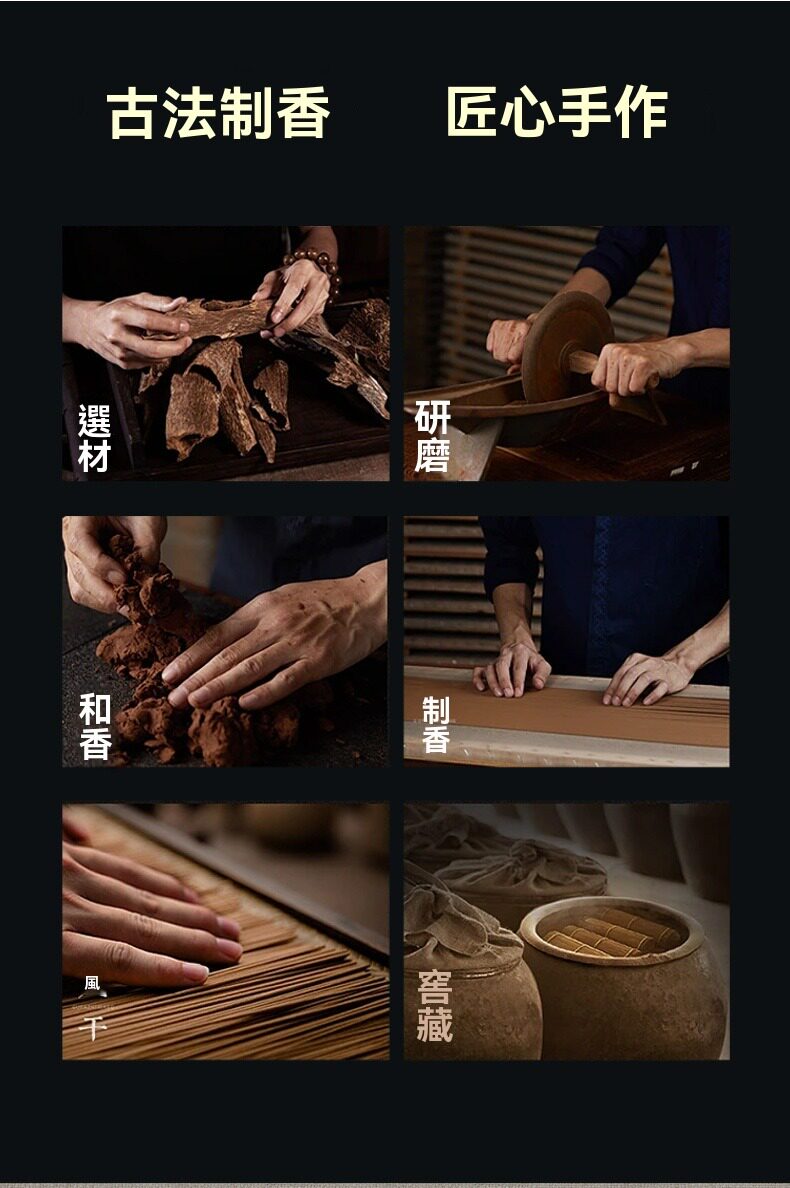 古法制香　匠心手作

選材

研磨

和香

制香

風干

窖藏