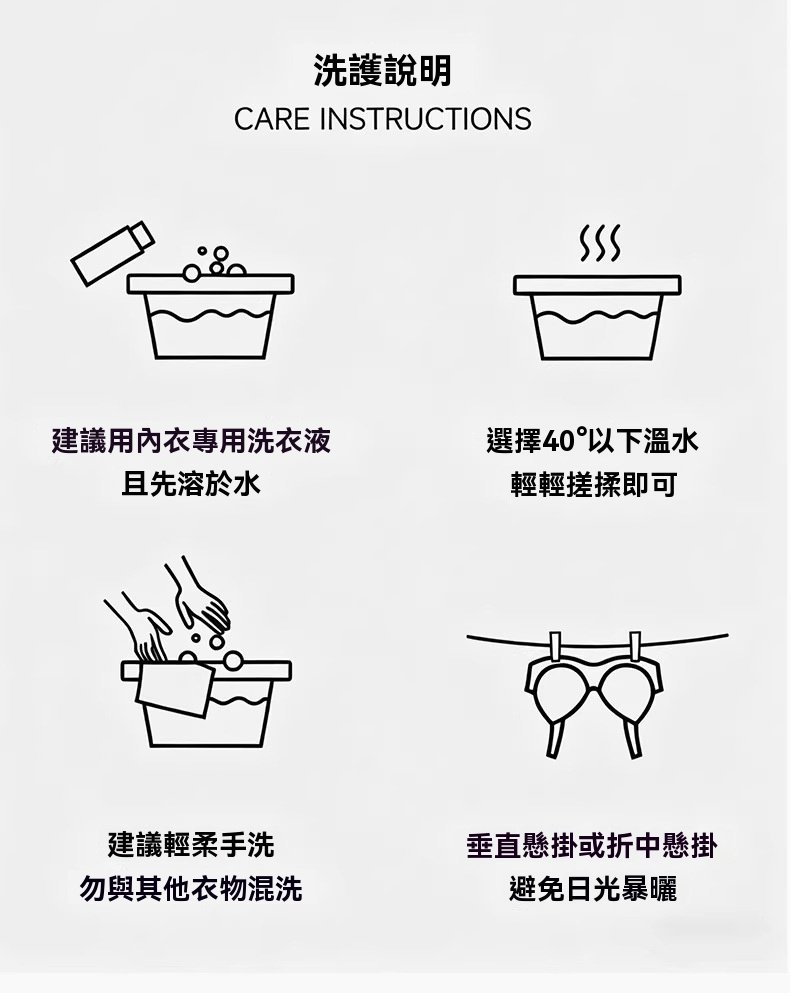 洗護說明
CARE INSTRUCTIONS

建議用內衣專用洗衣液
且先溶於水

選擇40°以下溫水
輕輕搓揉即可

建議輕柔手洗
勿與其他衣物混洗

垂直懸掛或折中懸掛
避免日光暴曬