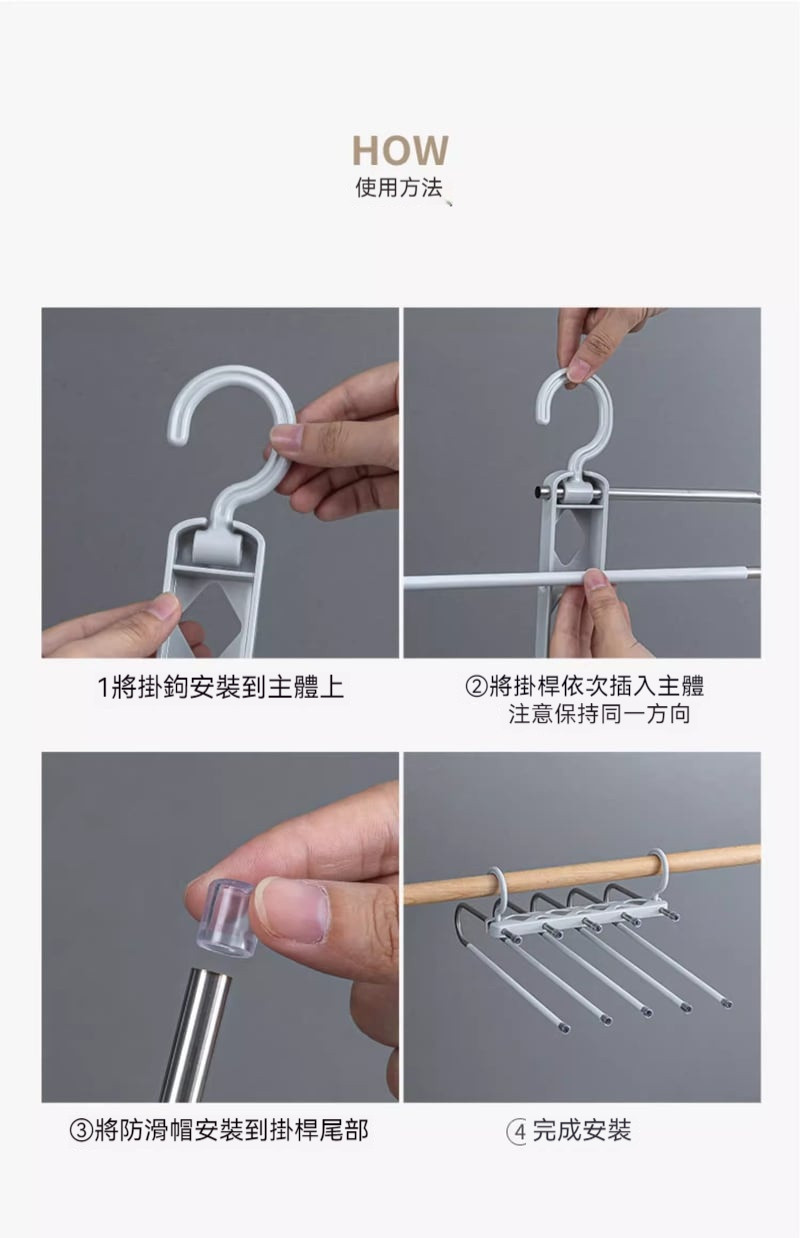 HOW
使用方法

1將掛鉤安裝到主體上

②將掛桿依次插入主體
注意保持同一方向

③將防滑帽安裝到掛桿尾部

④完成安裝