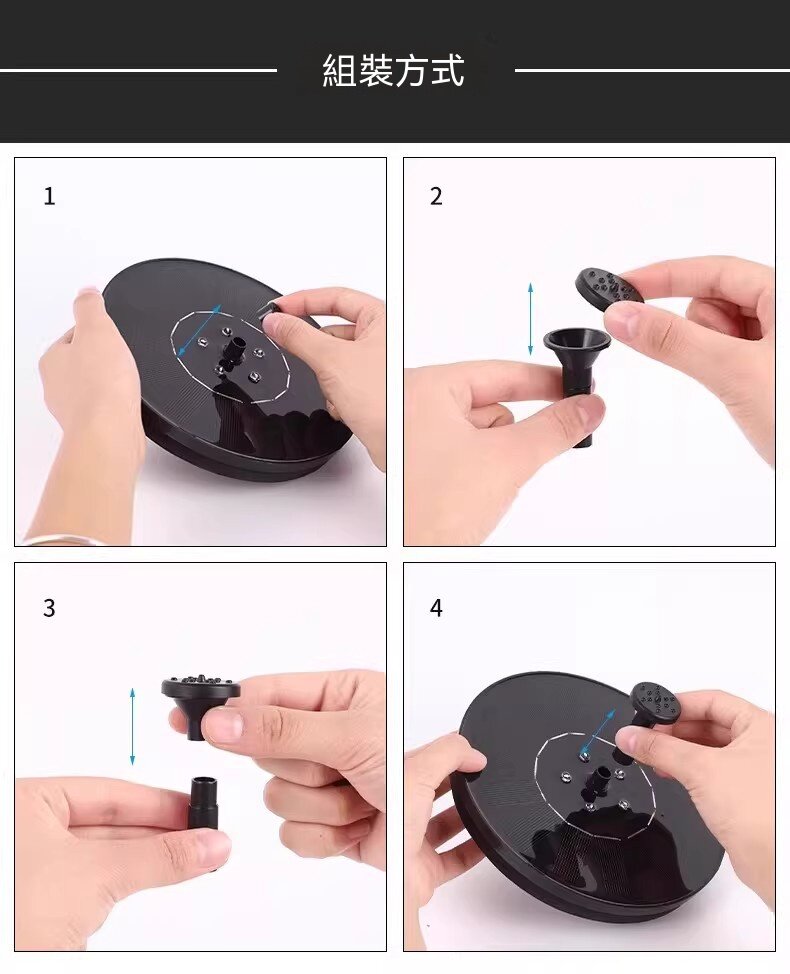 組裝方式

1

2

3

4