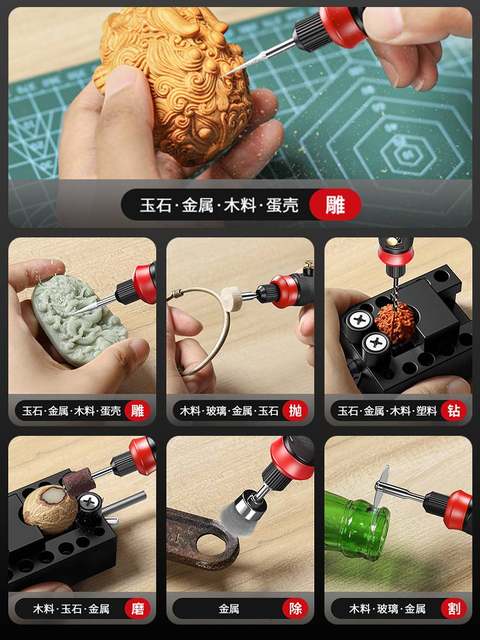 玉石·金属·木料·蛋壳 雕

玉石·金属·木料·蛋壳 雕

木料·玻璃·金属·玉石 抛

玉石·金属·木料·塑料 钻

木料·玉石·金属 磨

金属 除

木料·玻璃·金属 割