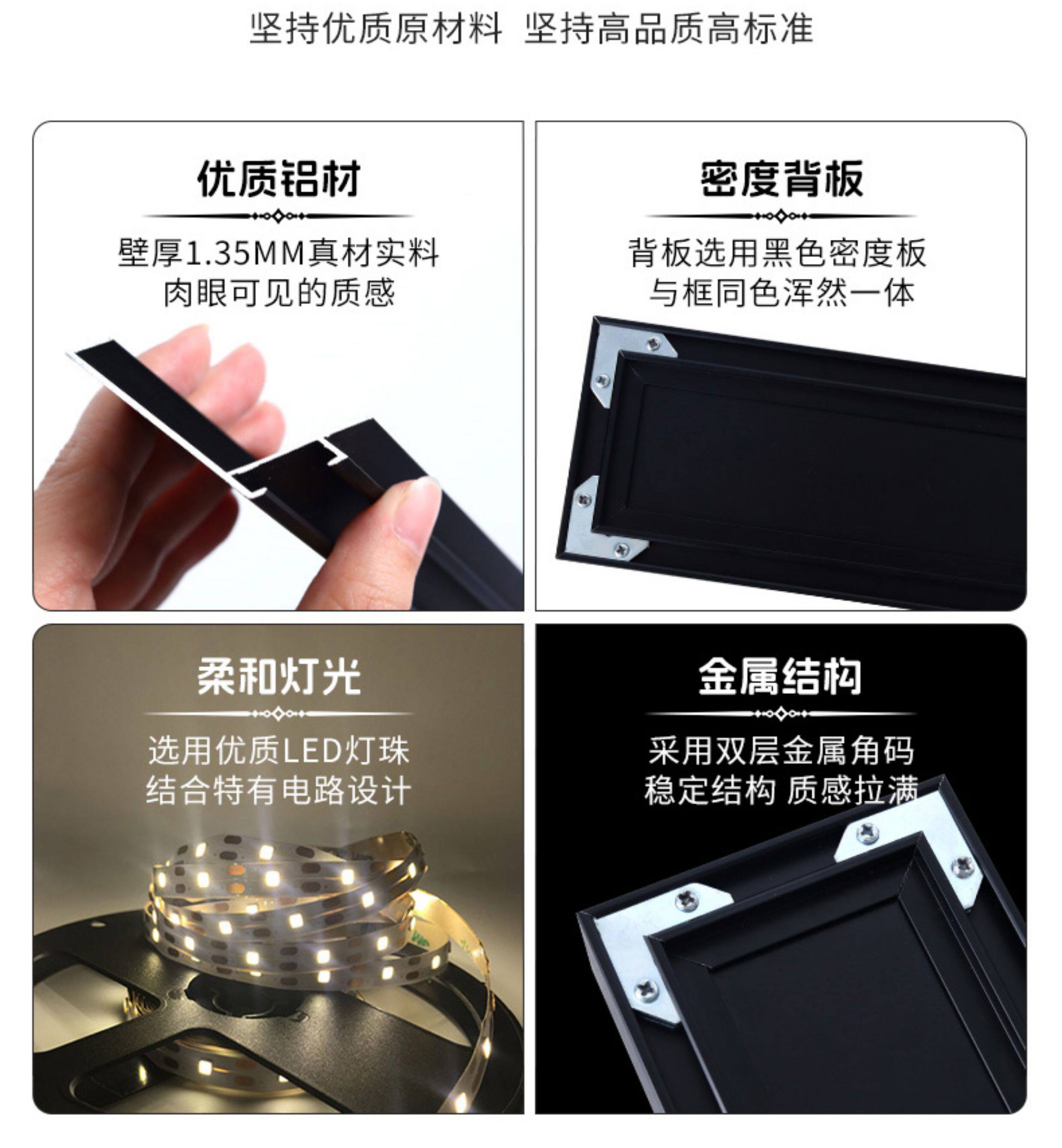 坚持优质原材料 坚持高品质高标准

优质铝材

壁厚1.35MM真材实料
肉眼可见的质感

密度背板

背板选用黑色密度板
与框同色浑然一体

柔和灯光

选用优质LED灯珠
结合特有电路设计

金属结构

采用双层金属角码
稳定结构 质感拉满