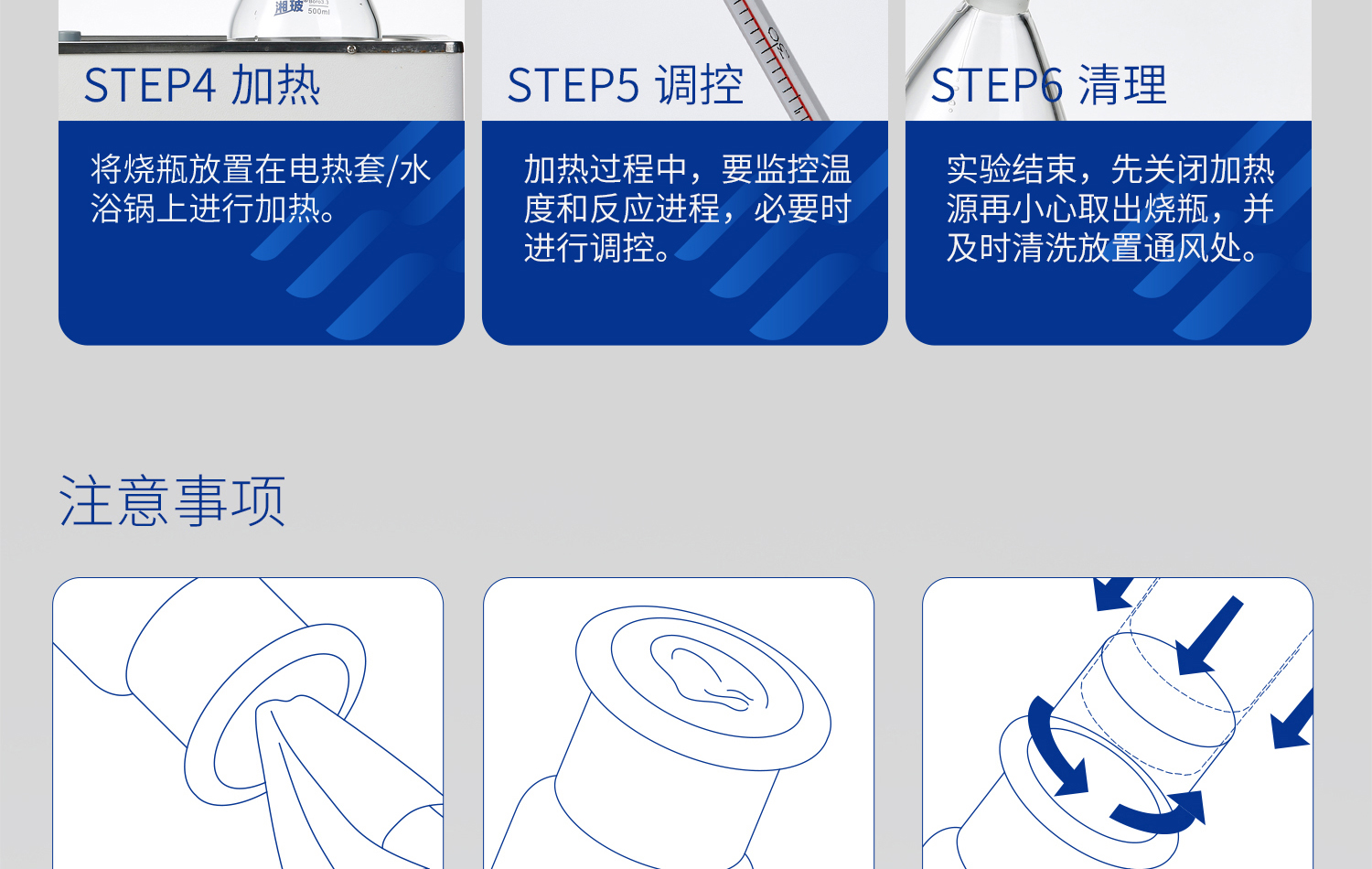 湘玻
500ml

STEP4 加热

将烧瓶放置在电热套/水浴锅上进行加热。

STEP5 调控

加热过程中，要监控温度和反应进程，必要时进行调控。

STEP6 清理

实验结束，先关闭加热源再小心取出烧瓶，并及时清洗放置通风处。

注意事项