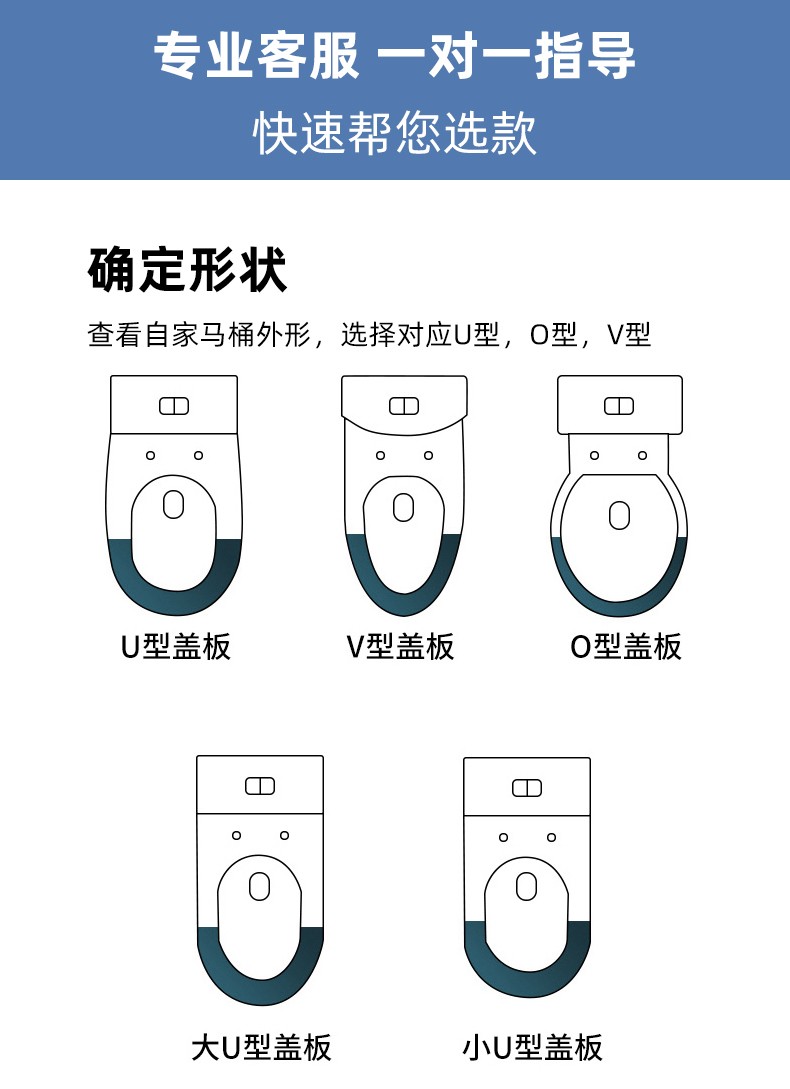 专业客服 一对一指导

快速帮您选款

确定形状

查看自家马桶外形，选择对应U型，O型，V型

U型盖板

V型盖板

O型盖板

大U型盖板

小U型盖板