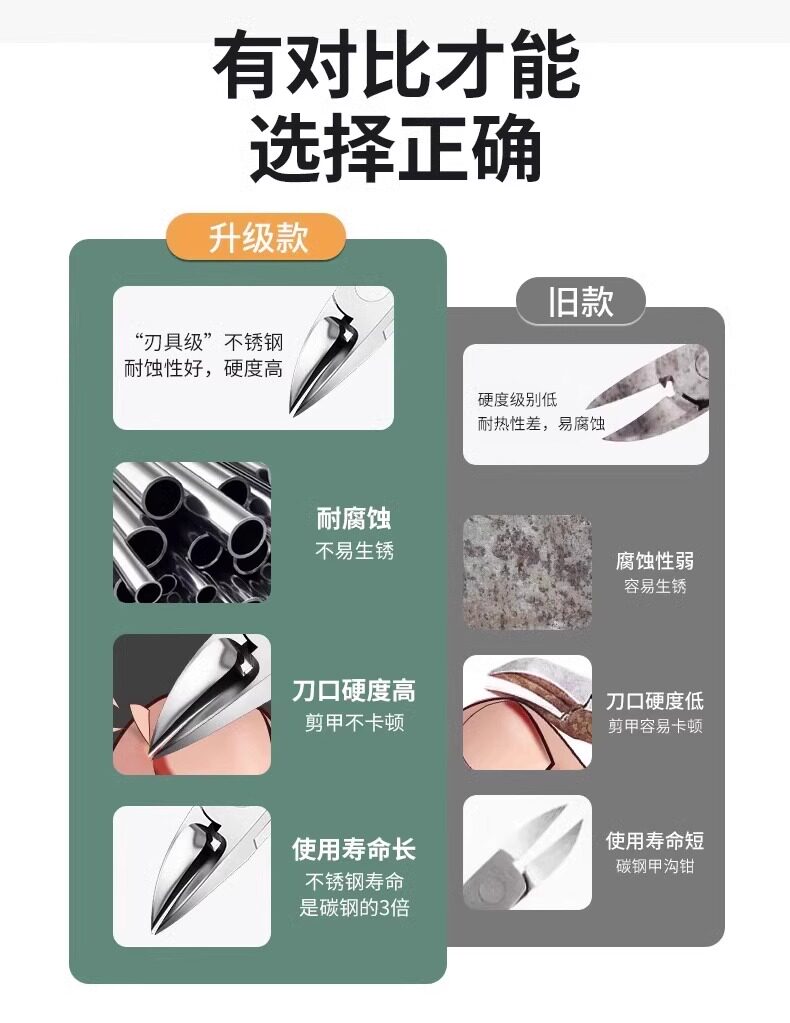 有对比才能
选择正确

升级款

“刃具级”不锈钢
耐蚀性好，硬度高

耐腐蚀
不易生锈

刀口硬度高
剪甲不卡顿

使用寿命长
不锈钢寿命
是碳钢的3倍

旧款

硬度级别低
耐热性差，易腐蚀

腐蚀性弱
容易生锈

刀口硬度低
剪甲容易卡顿

使用寿命短
碳钢甲沟钳