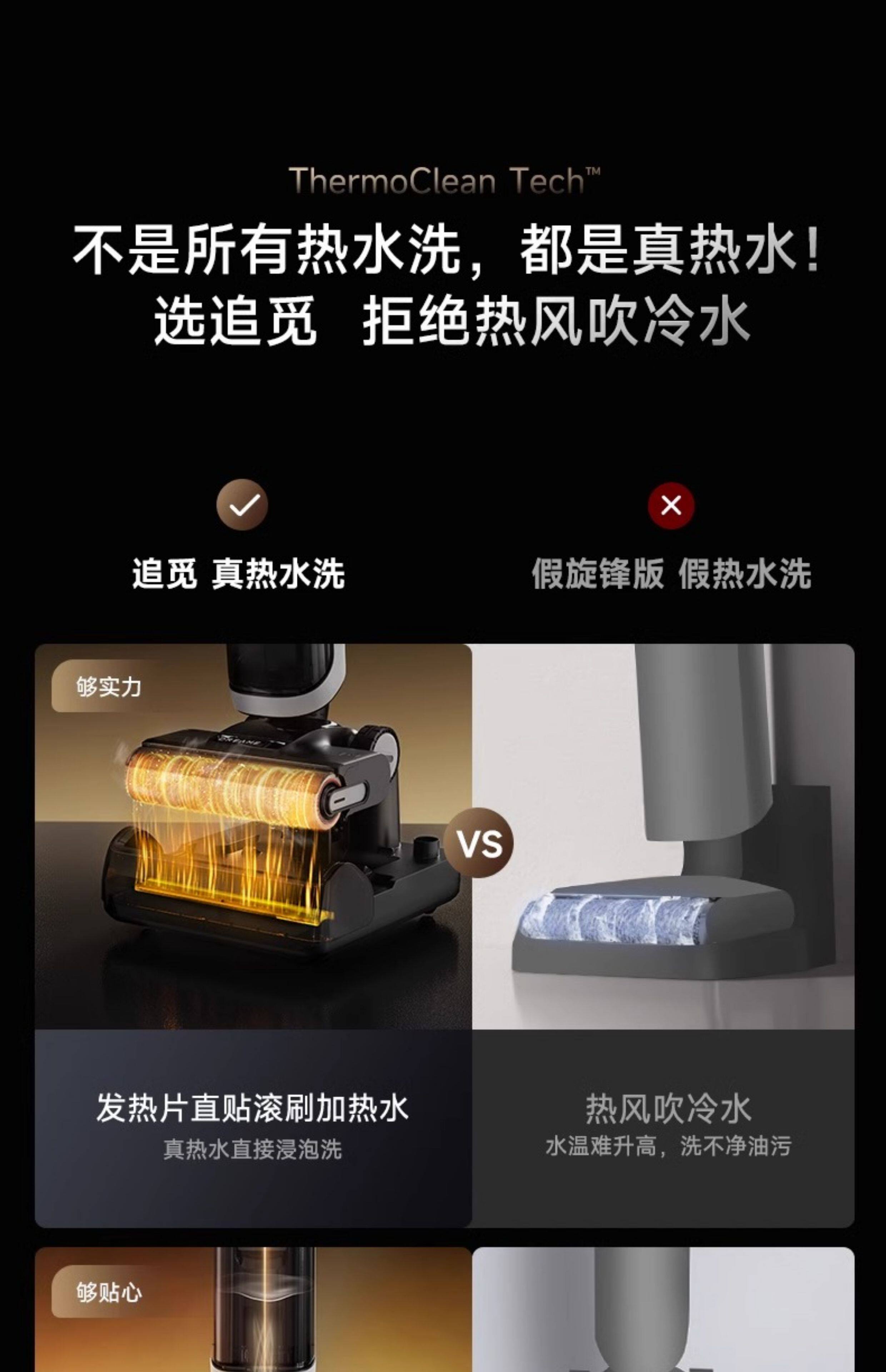 ThermoClean Tech™

不是所有热水洗，都是真热水！
选追觅 拒绝热风吹冷水

追觅 真热水洗

假旋锋版 假热水洗

够实力

DREAME

VS

发热片直贴滚刷加热水
真热水直接浸泡洗

热风吹冷水
水温难升高，洗不净油污

够贴心