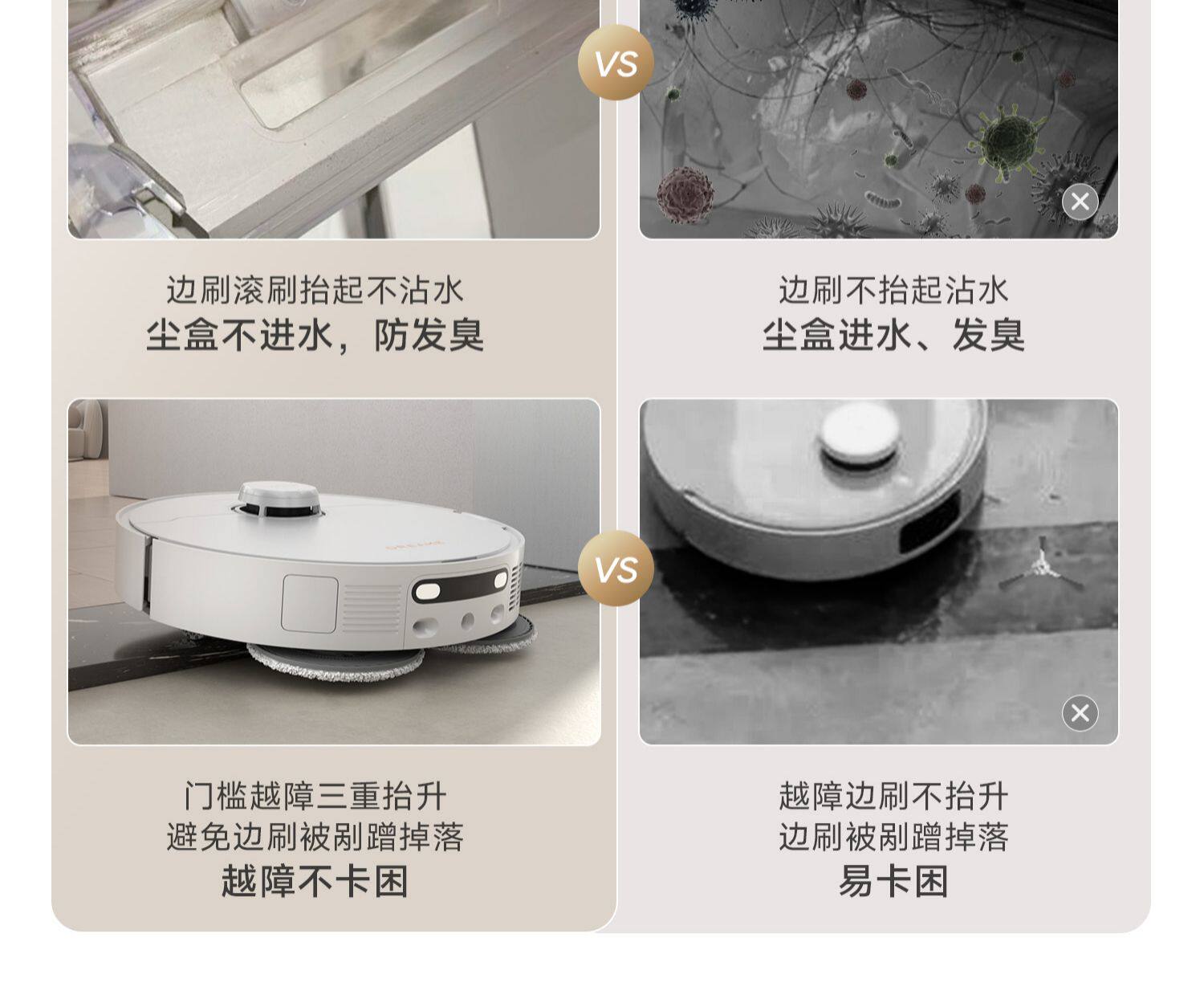 VS

边刷滚刷抬起不沾水
尘盒不进水，防发臭

边刷不抬起沾水
尘盒进水、发臭

DREAME

VS

门槛越障三重抬升
避免边刷被剐蹭掉落
越障不卡困

越障边刷不抬升
边刷被剐蹭掉落
易卡困