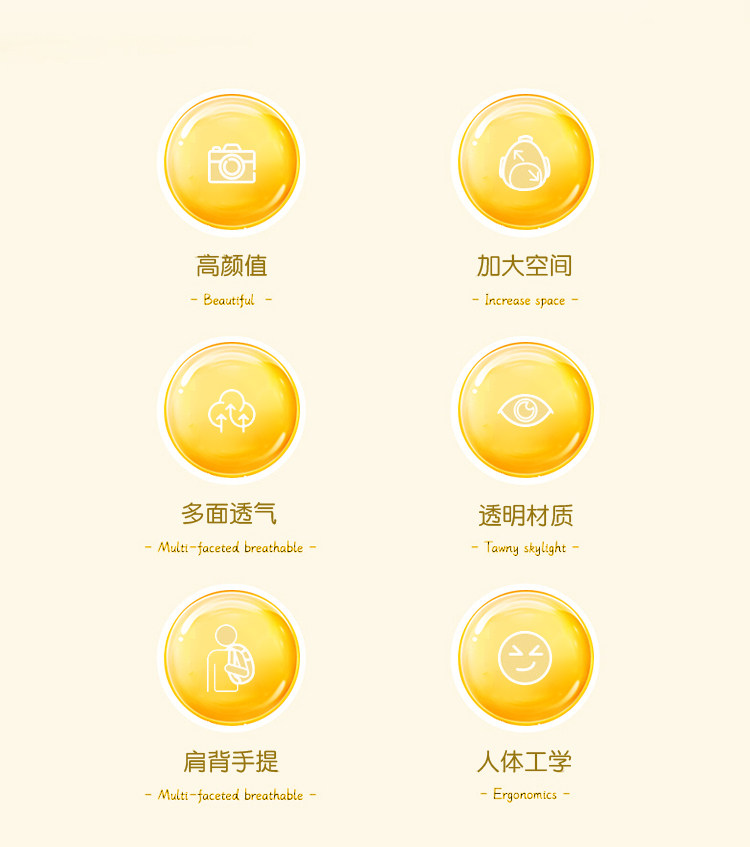 高颜值

- Beautiful -

加大空间

- Increase space -

多面透气

- Multi-faceted breathable -

透明材质

- Tawny skylight -

肩背手提

- Multi-faceted breathable -

人体工学

- Ergonomics -