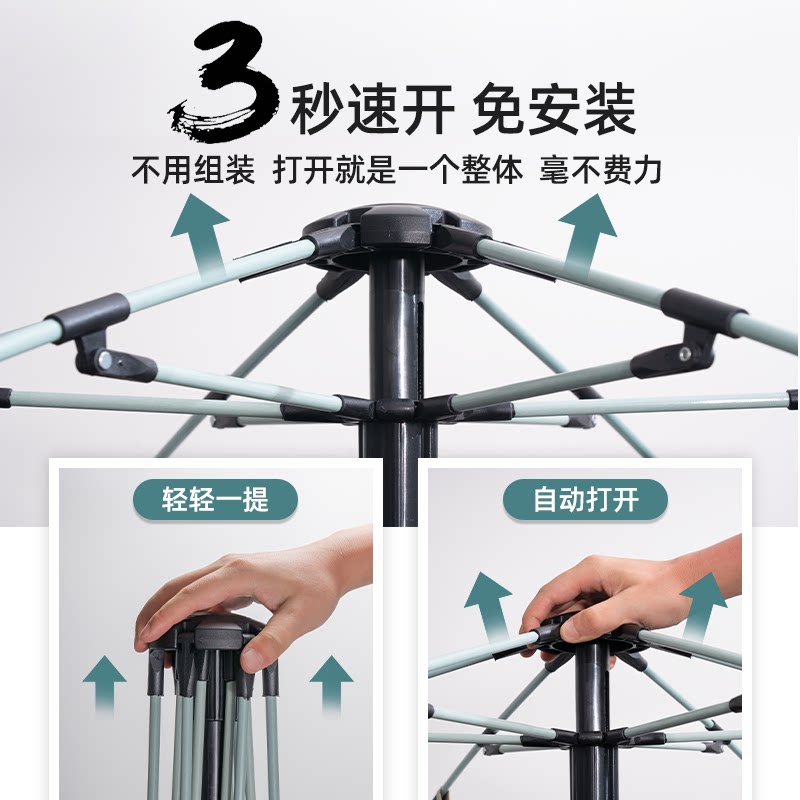 3秒速开 免安装

不用组装 打开就是一个整体 毫不费力

轻轻一提

自动打开