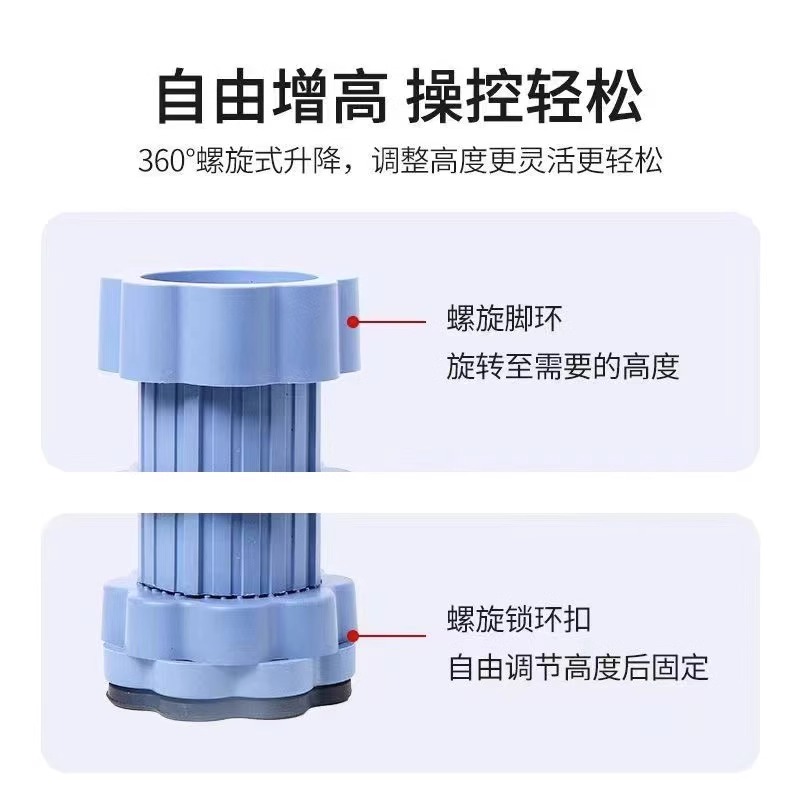 自由增高 操控轻松

360°螺旋式升降，调整高度更灵活更轻松

螺旋脚环

旋转至需要的高度

螺旋锁环扣

自由调节高度后固定