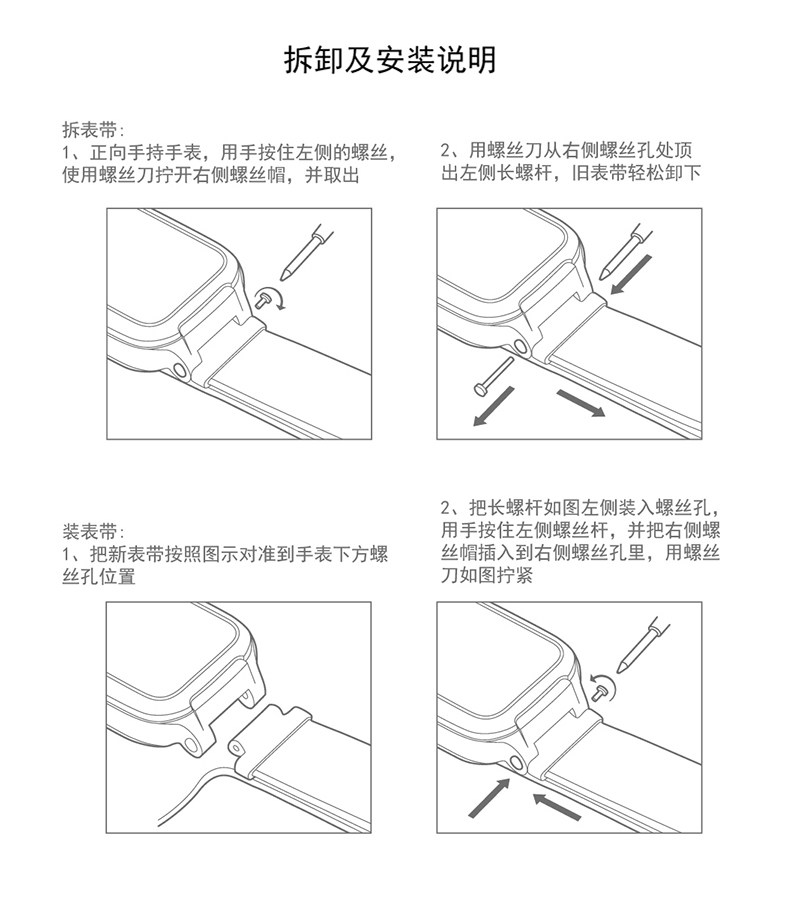 拆卸及安装说明

拆表带：
1、正向手持手表，用手按住左侧的螺丝，使用螺丝刀拧开右侧螺丝帽，并取出

2、用螺丝刀从右侧螺丝孔处顶出左侧长螺杆，旧表带轻松卸下

装表带：
1、把新表带按照图示对准到手表下方螺丝孔位置

2、把长螺杆如图左侧装入螺丝孔，用手按住左侧螺丝杆，并把右侧螺丝帽插入到右侧螺丝孔里，用螺丝刀如图拧紧