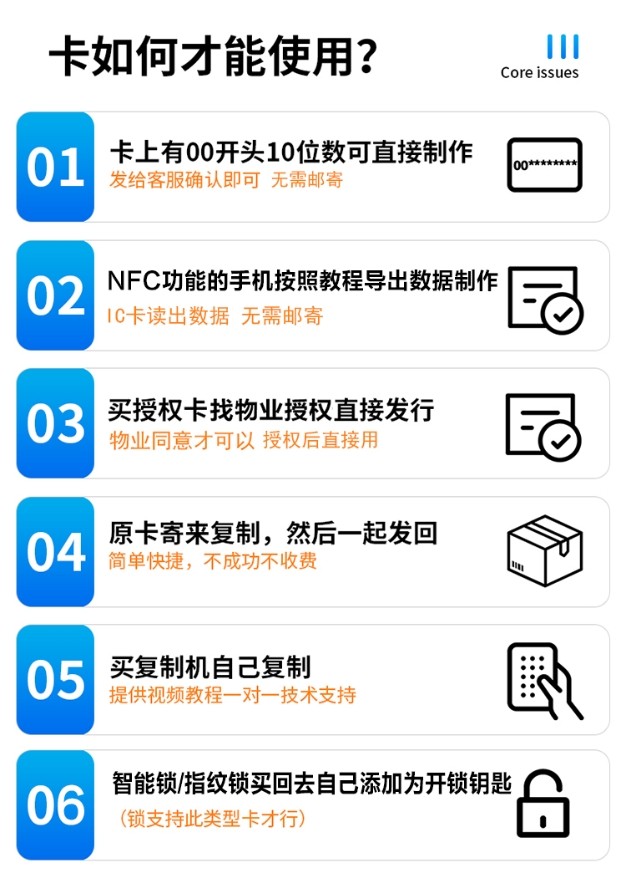 卡如何才能使用?

Core issues

01
卡上有00开头10位数可直接制作
发给客服确认即可 无需邮寄

00********

02
NFC功能的手机按照教程导出数据制作
IC卡读出数据 无需邮寄

03
买授权卡找物业授权直接发行
物业同意才可以 授权后直接用

04
原卡寄来复制，然后一起发回
简单快捷，不成功不收费

05
买复制机自己复制
提供视频教程一对一技术支持

06
智能锁/指纹锁买回去自己添加为开锁钥匙
(锁支持此类型卡才行)