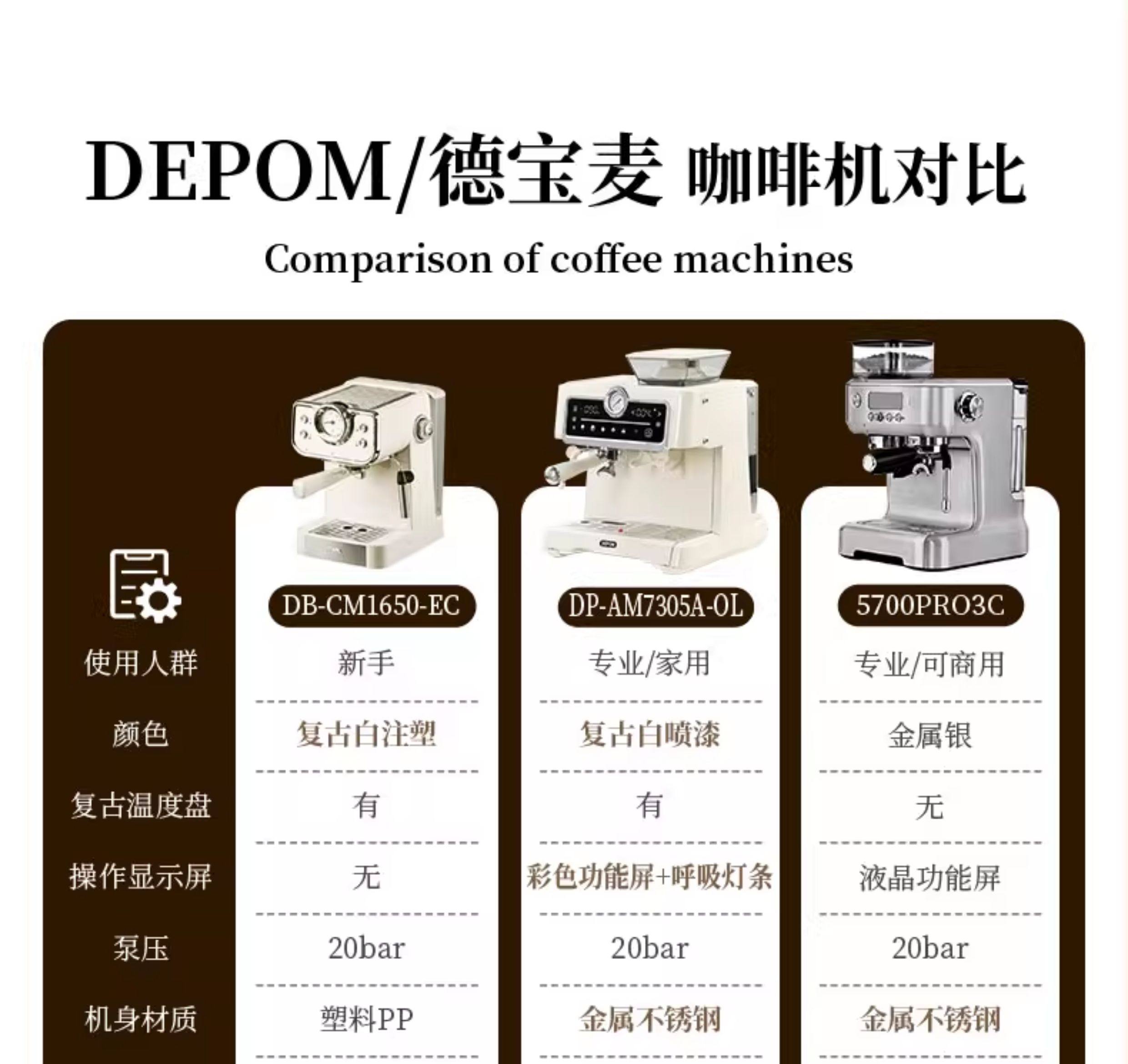 DEPOM/德宝麦 咖啡机对比

Comparison of coffee machines

| | DB-CM1650-EC | DP-AM7305A-OL | 5700PRO3C |
|---|---|---|---|
| 使用人群 | 新手 | 专业/家用 | 专业/可商用 |
| 颜色 | 复古白注塑 | 复古白喷漆 | 金属银 |
| 复古温度盘 | 有 | 有 | 无 |
| 操作显示屏 | 无 | 彩色功能屏+呼吸灯条 | 液晶功能屏 |
| 泵压 | 20bar | 20bar | 20bar |
| 机身材质 | 塑料PP | 金属不锈钢 | 金属不锈钢 |