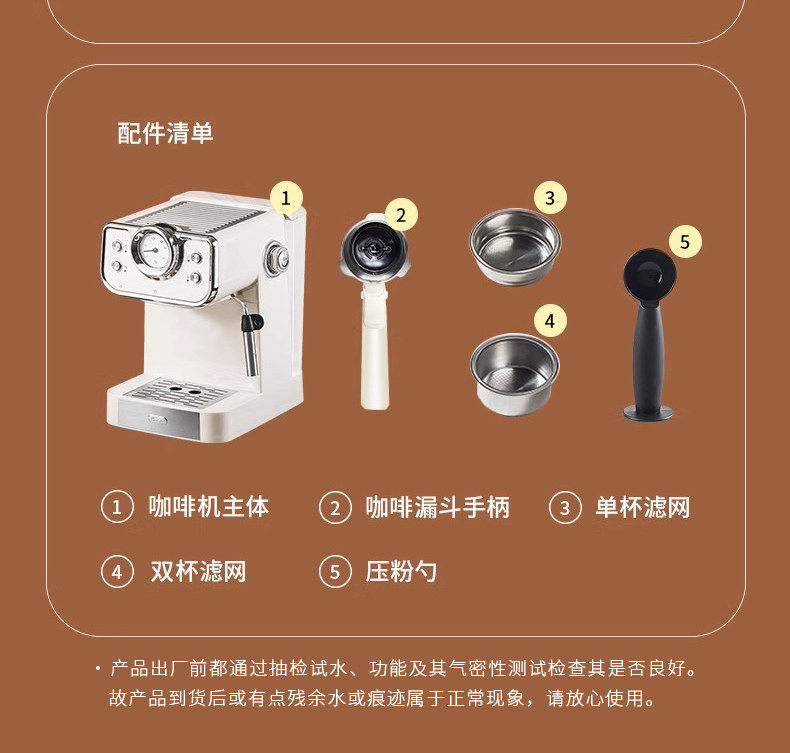 配件清单

1

2

3

4

5

① 咖啡机主体 ② 咖啡漏斗手柄 ③ 单杯滤网

④ 双杯滤网 ⑤ 压粉勺

· 产品出厂前都通过抽检试水、功能及其气密性测试检查其是否良好。故产品到货后或有点残余水或痕迹属于正常现象，请放心使用。