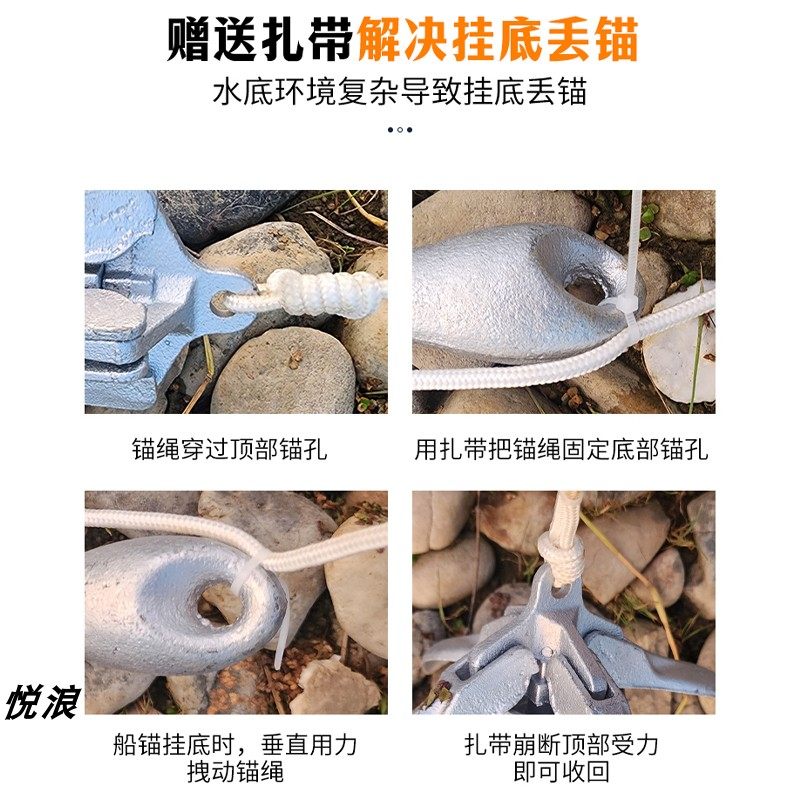 赠送扎带解决挂底丢锚

水底环境复杂导致挂底丢锚

锚绳穿过顶部锚孔

用扎带把锚绳固定底部锚孔

悦浪

船锚挂底时，垂直用力拽动锚绳

扎带崩断顶部受力即可收回