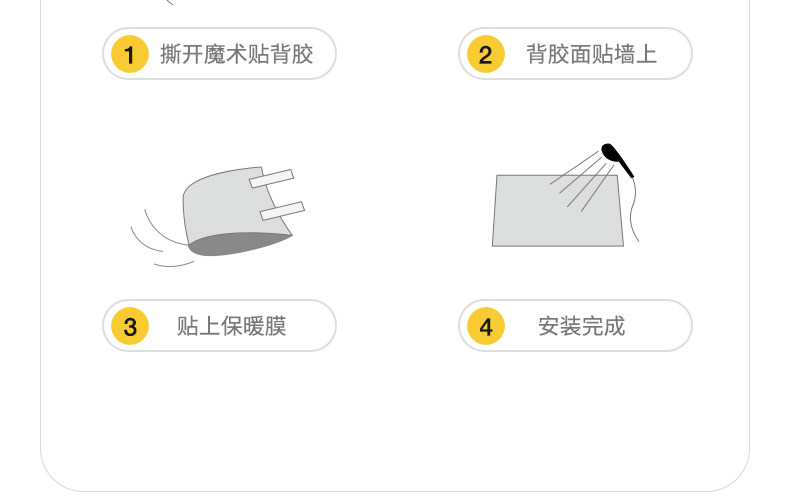 1 撕开魔术贴背胶

2 背胶面贴墙上

3 贴上保暖膜

4 安装完成