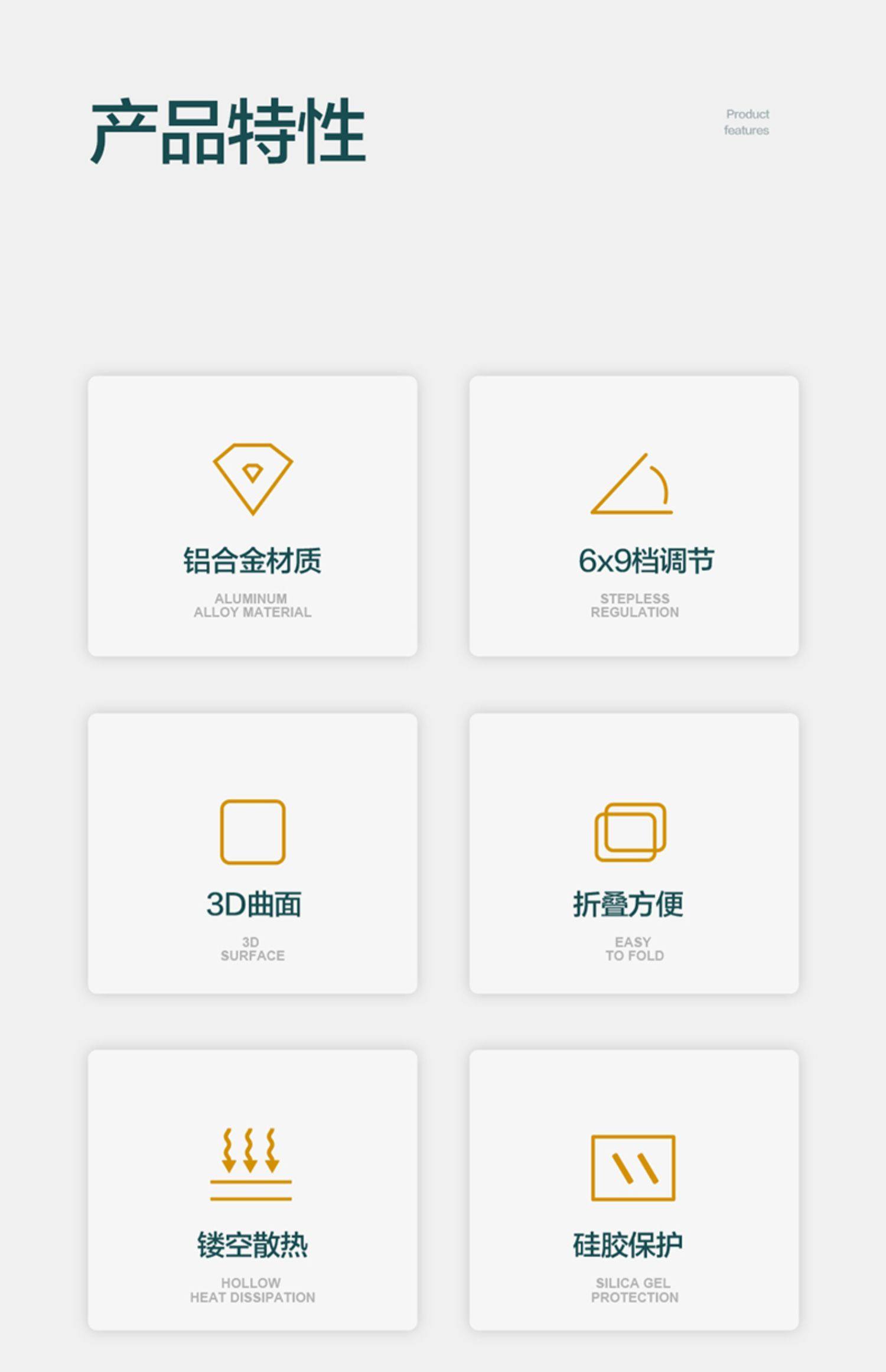 产品特性

Product
features

铝合金材质

ALUMINUM
ALLOY MATERIAL

6x9档调节

STEPLESS
REGULATION

3D曲面

3D
SURFACE

折叠方便

EASY
TO FOLD

镂空散热

HOLLOW
HEAT DISSIPATION

硅胶保护

SILICA GEL
PROTECTION