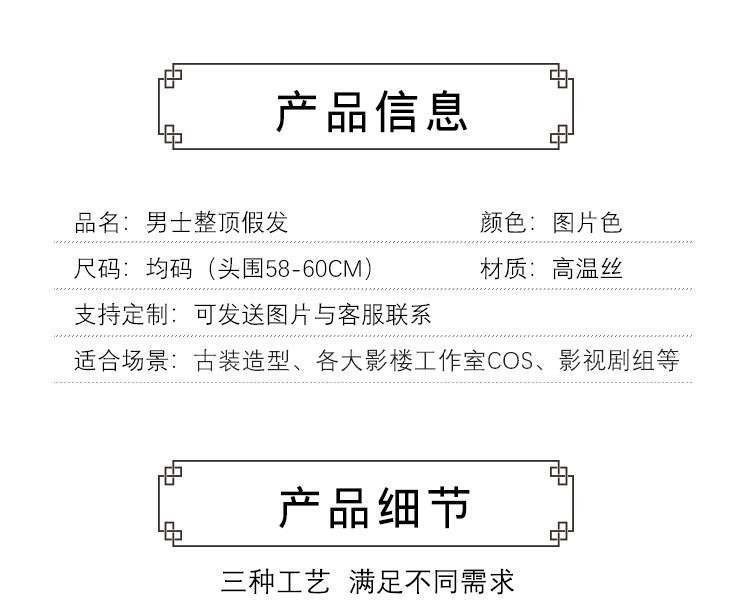 产品信息

品名：男士整顶假发 颜色：图片色

尺码：均码（头围58-60CM） 材质：高温丝

支持定制：可发送图片与客服联系

适合场景：古装造型、各大影楼工作室COS、影视剧组等

产品细节

三种工艺 满足不同需求