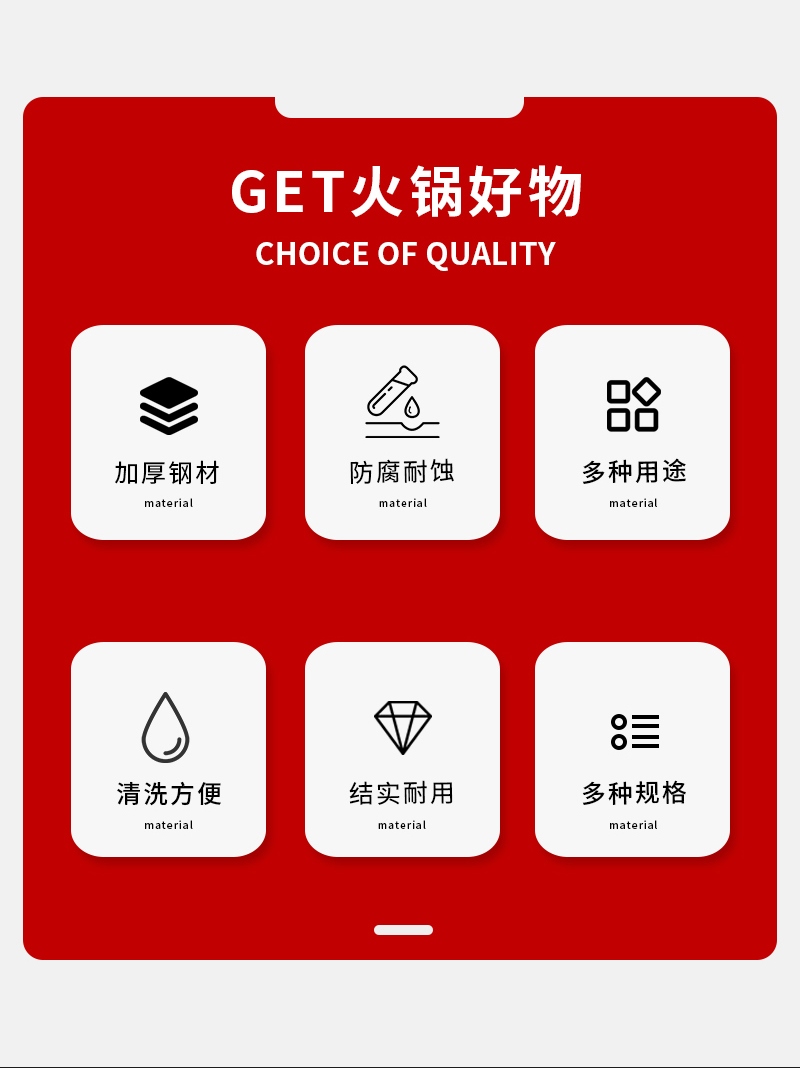 GET火锅好物

CHOICE OF QUALITY

加厚钢材
material

防腐耐蚀
material

多种用途
material

清洗方便
material

结实耐用
material

多种规格
material