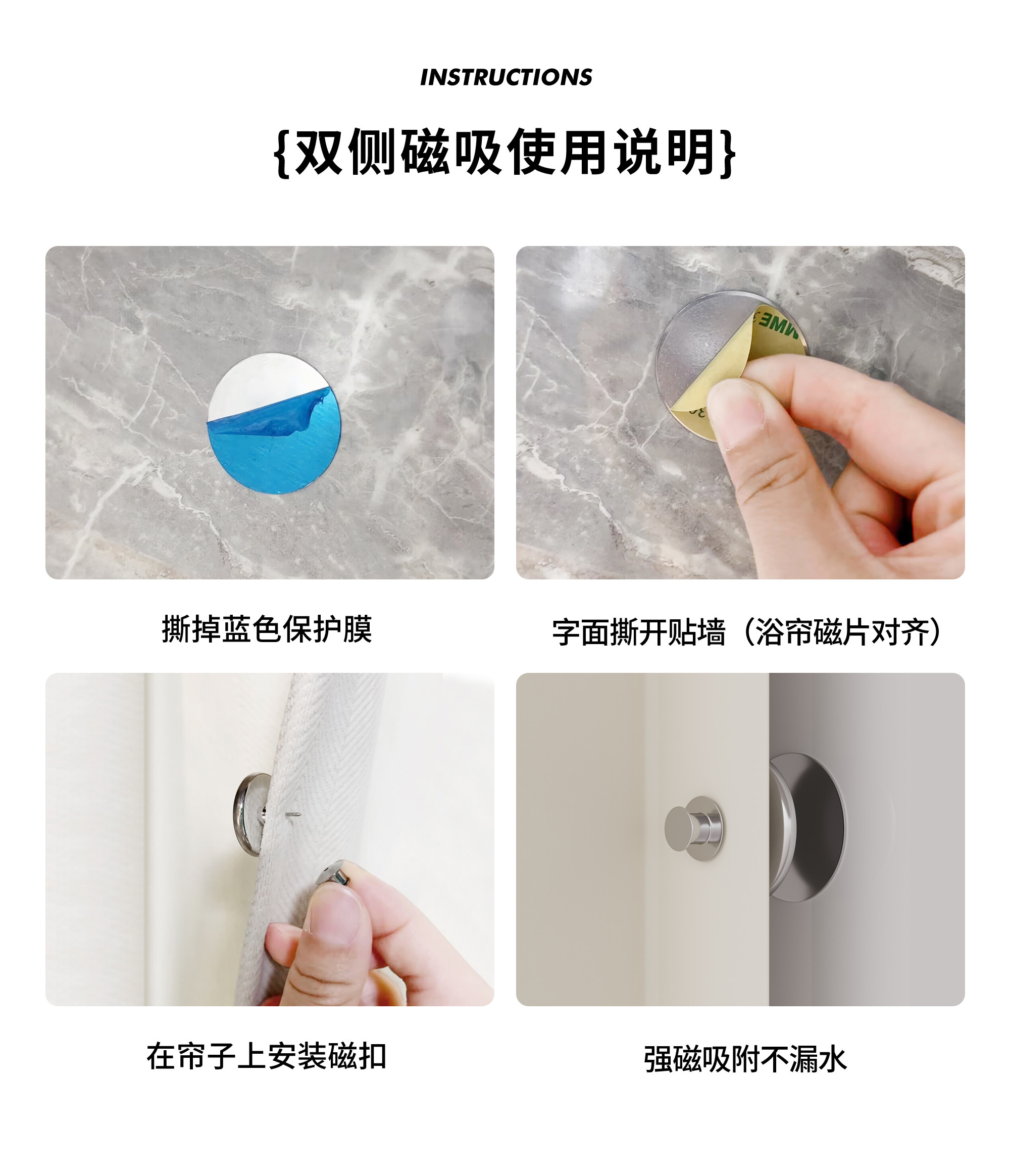 INSTRUCTIONS

{双侧磁吸使用说明}

撕掉蓝色保护膜

字面撕开贴墙（浴帘磁片对齐）

在帘子上安装磁扣

强磁吸附不漏水