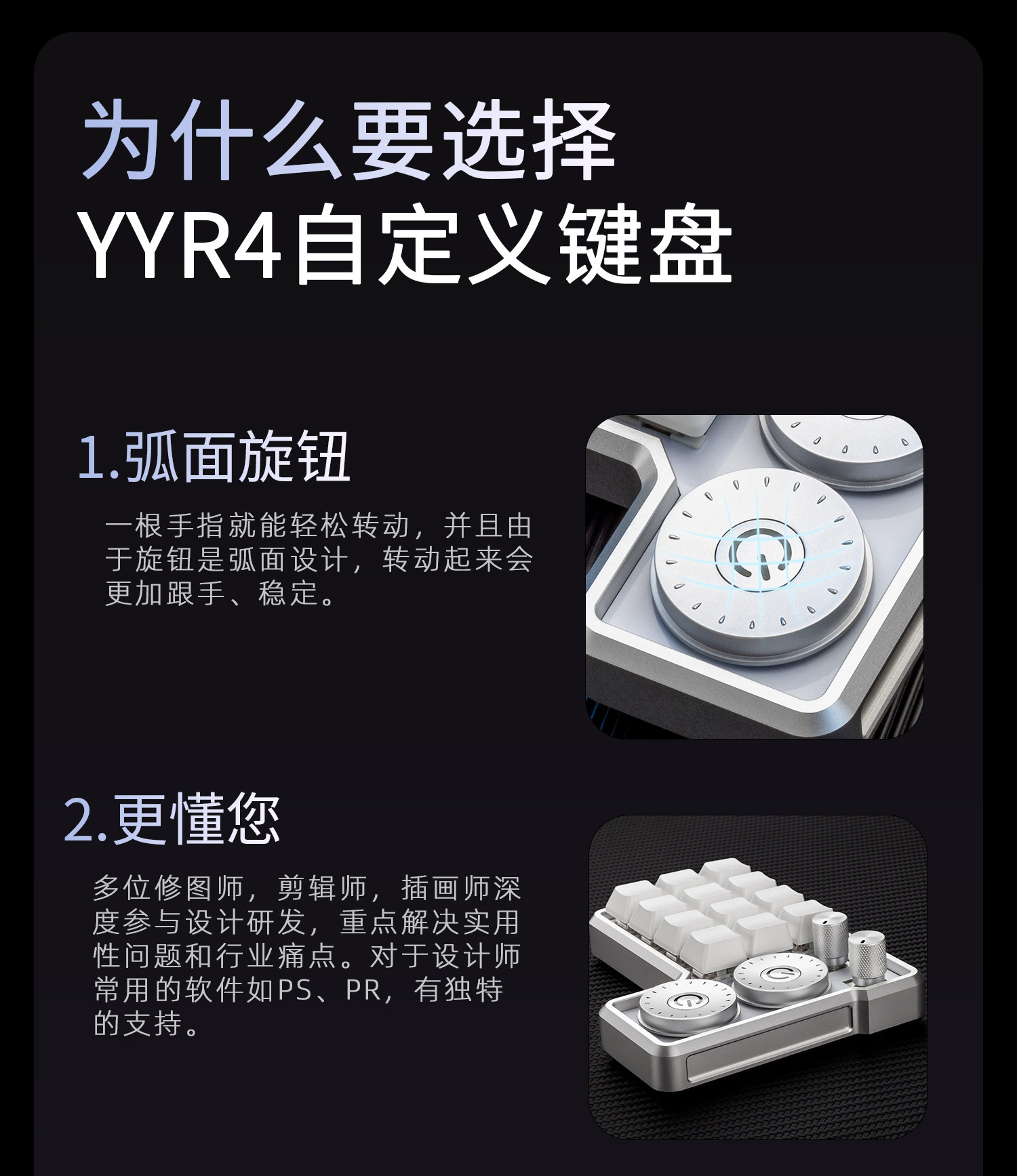 为什么要选择
YYR4自定义键盘

1.弧面旋钮

一根手指就能轻松转动，并且由于旋钮是弧面设计，转动起来会更加跟手、稳定。

2.更懂您

多位修图师，剪辑师，插画师深度参与设计研发，重点解决实用性问题和行业痛点。对于设计师常用的软件如PS、PR，有独特的支持。