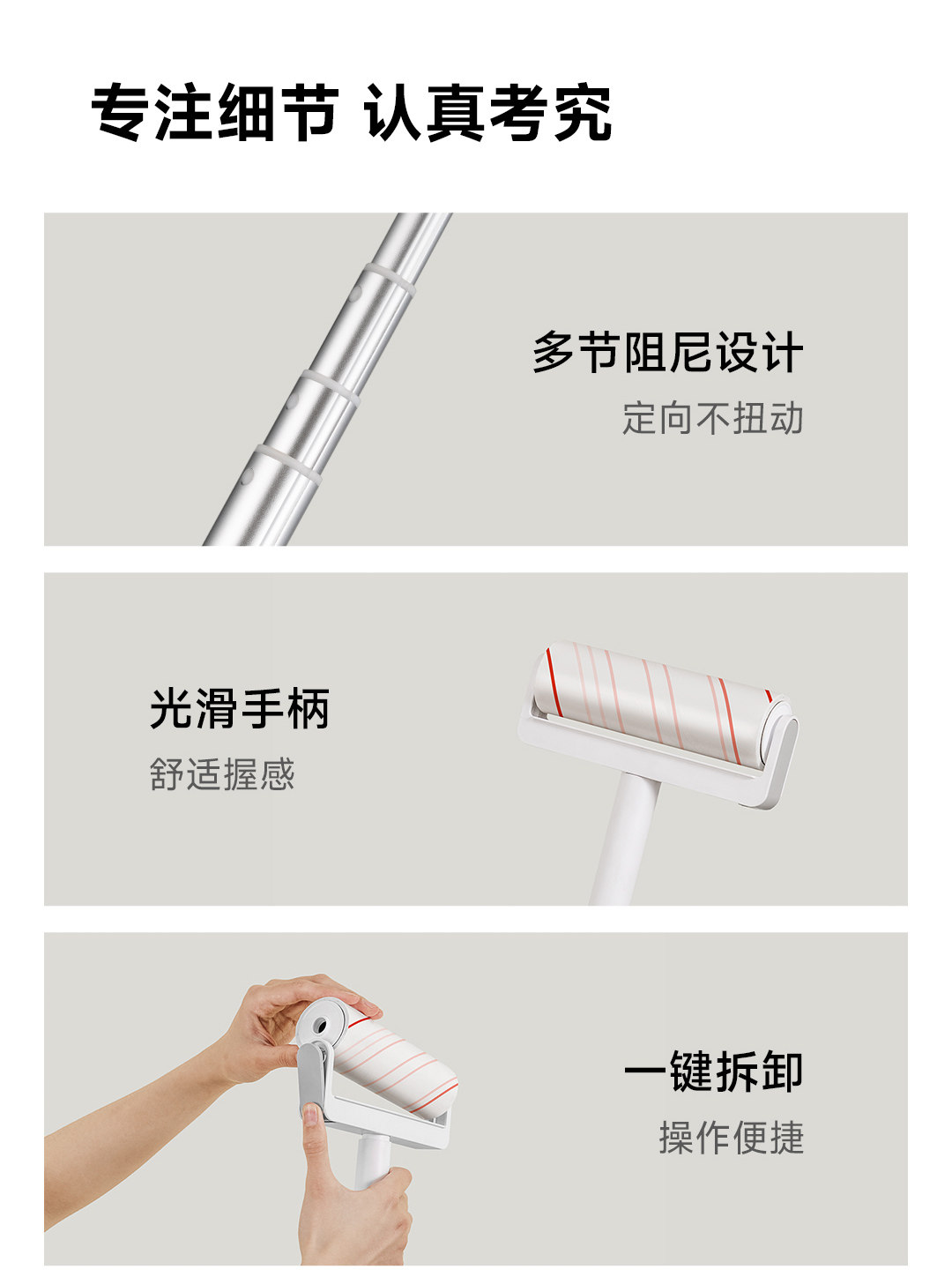 专注细节 认真考究

多节阻尼设计

定向不扭动

光滑手柄

舒适握感

一键拆卸

操作便捷