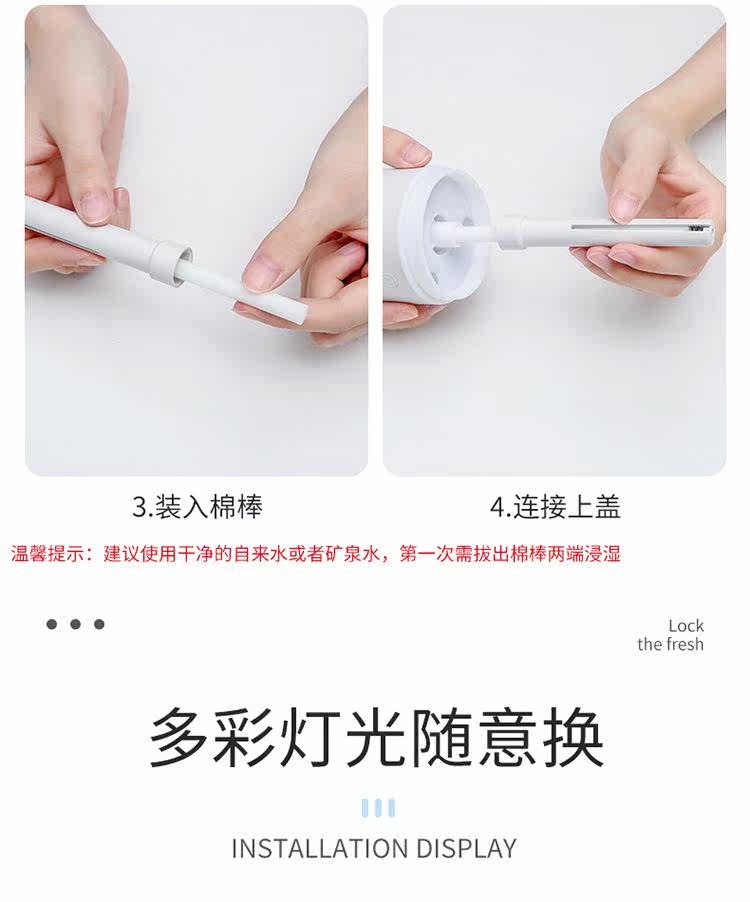 3.装入棉棒

4.连接上盖

温馨提示：建议使用干净的自来水或者矿泉水，第一次需拔出棉棒两端浸湿

Lock
the fresh

多彩灯光随意换

INSTALLATION DISPLAY