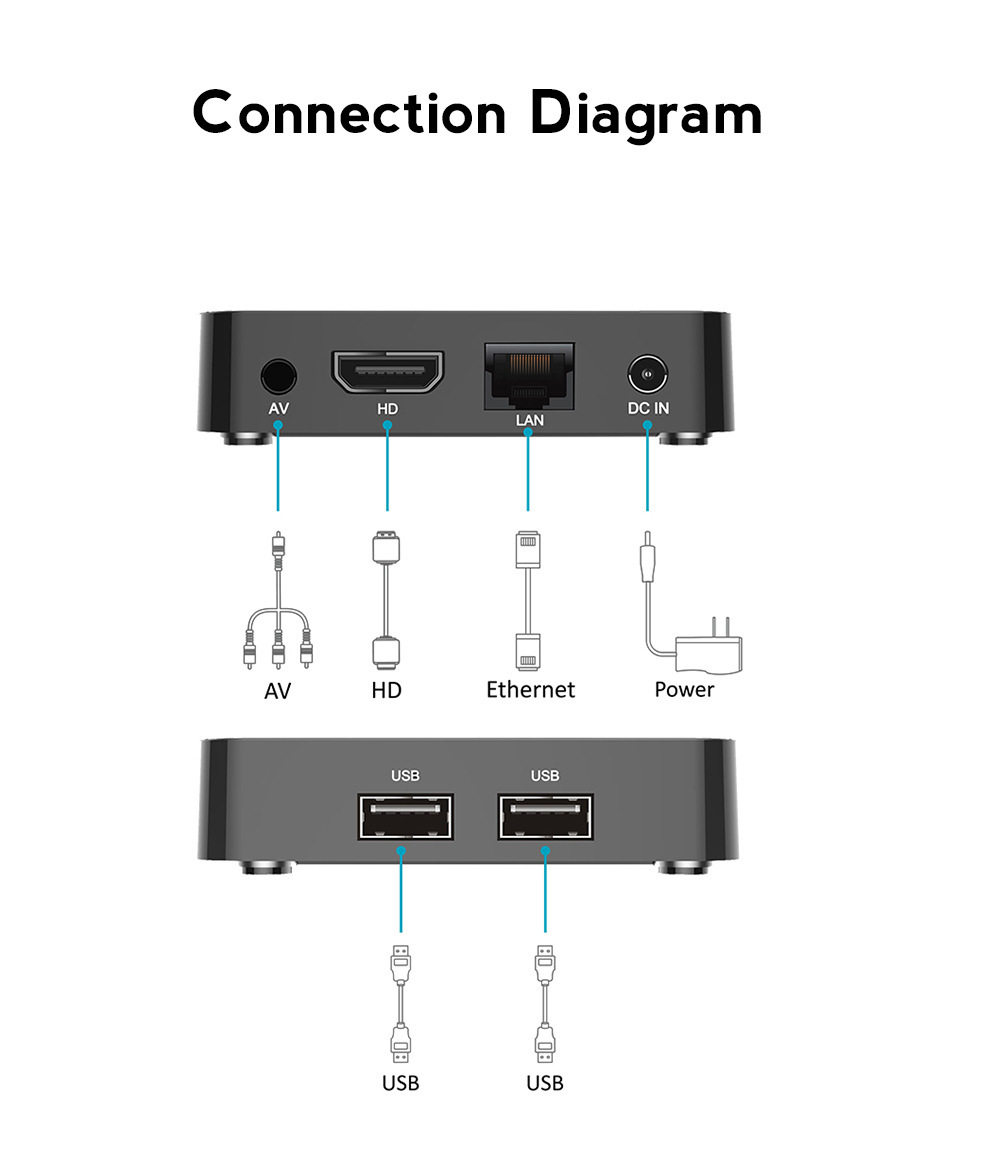 Connection Diagram

AV HD LAN DC IN

AV HD Ethernet Power

USB USB

USB USB