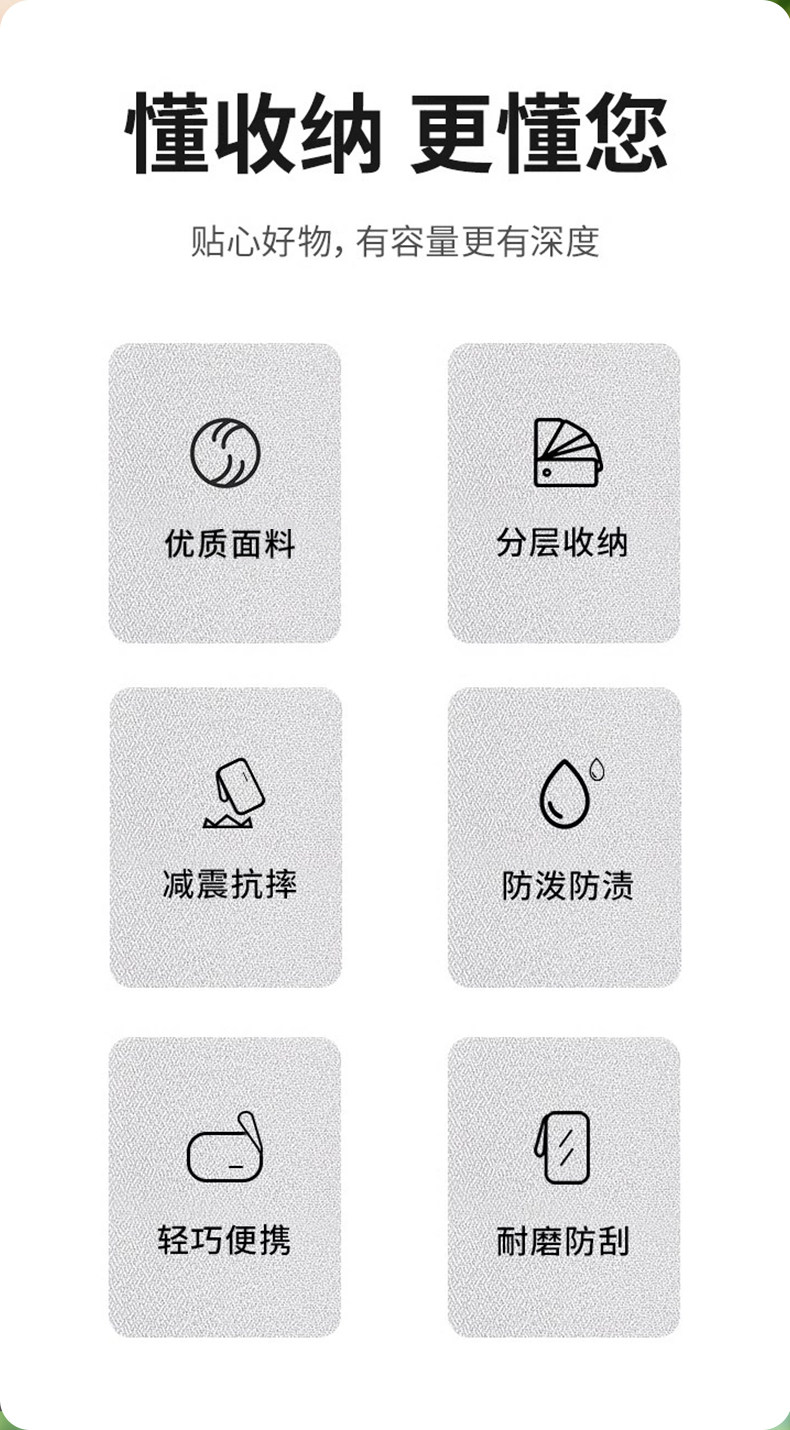 懂收纳 更懂您

贴心好物，有容量更有深度

优质面料

分层收纳

减震抗摔

防泼防渍

轻巧便携

耐磨防刮