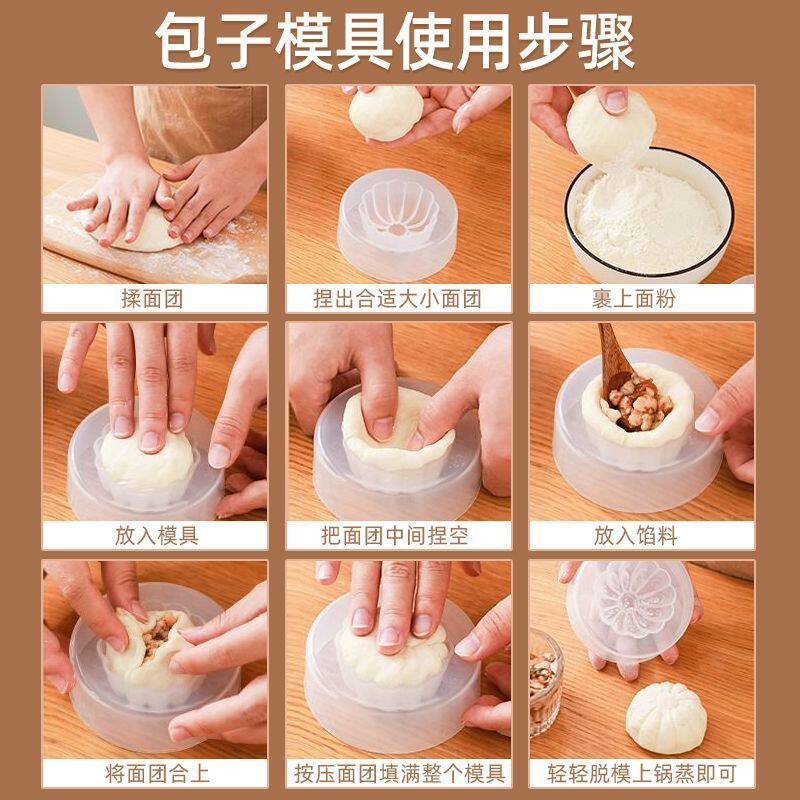 包子模具使用步骤

揉面团

捏出合适大小面团

裹上面粉

放入模具

把面团中间捏空

放入馅料

将面团合上

按压面团填满整个模具

轻轻脱模上锅蒸即可