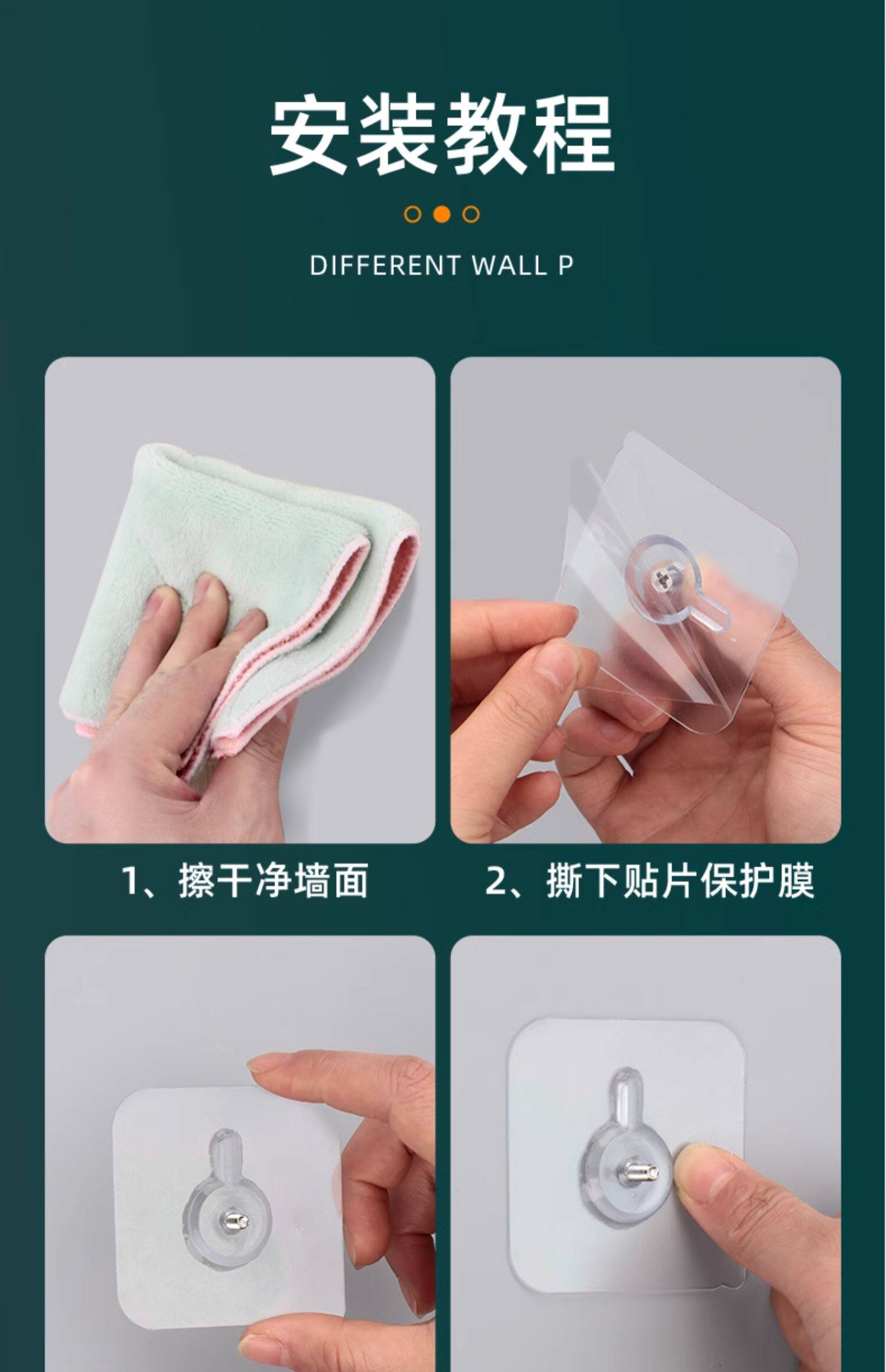 安装教程

DIFFERENT WALL P

1、擦干净墙面

2、撕下贴片保护膜