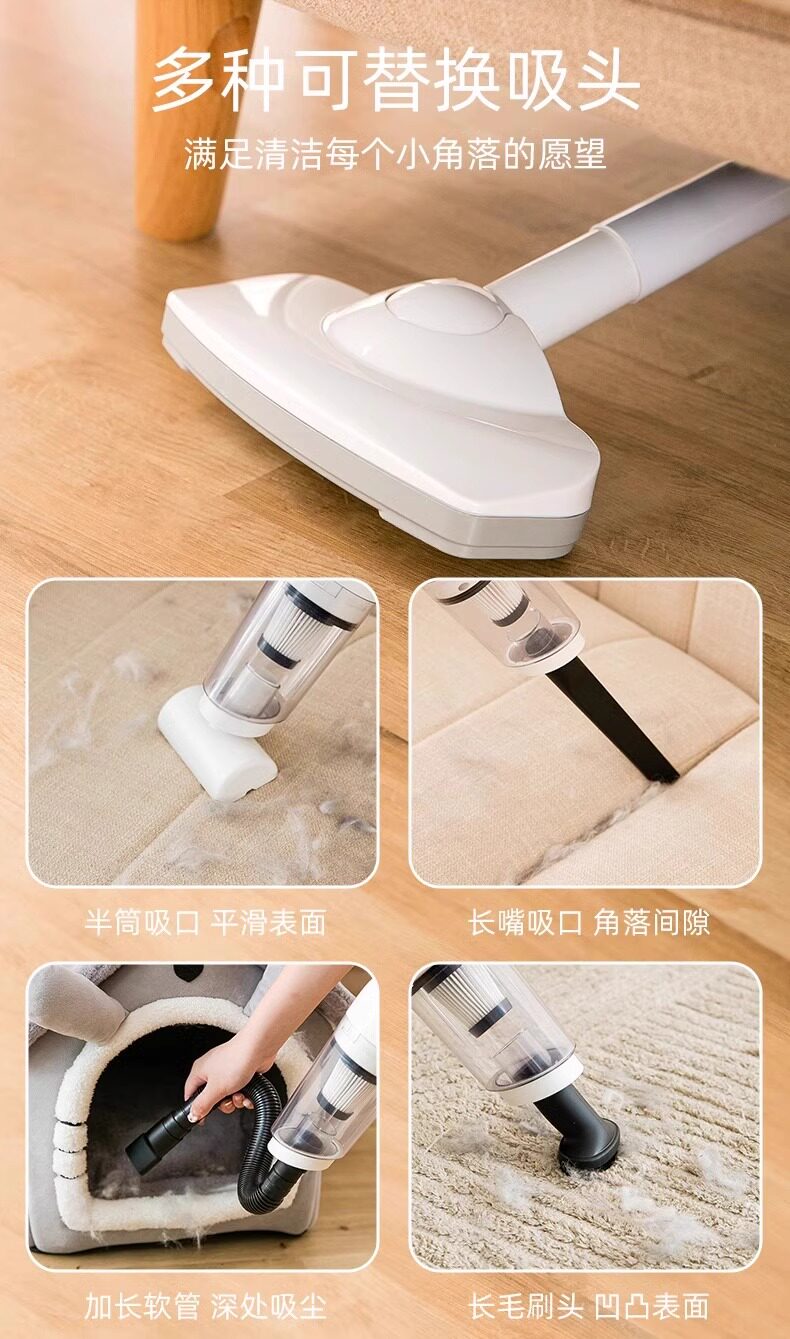 多种可替换吸头

满足清洁每个小角落的愿望

半筒吸口 平滑表面

长嘴吸口 角落间隙

加长软管 深处吸尘

长毛刷头 凹凸表面