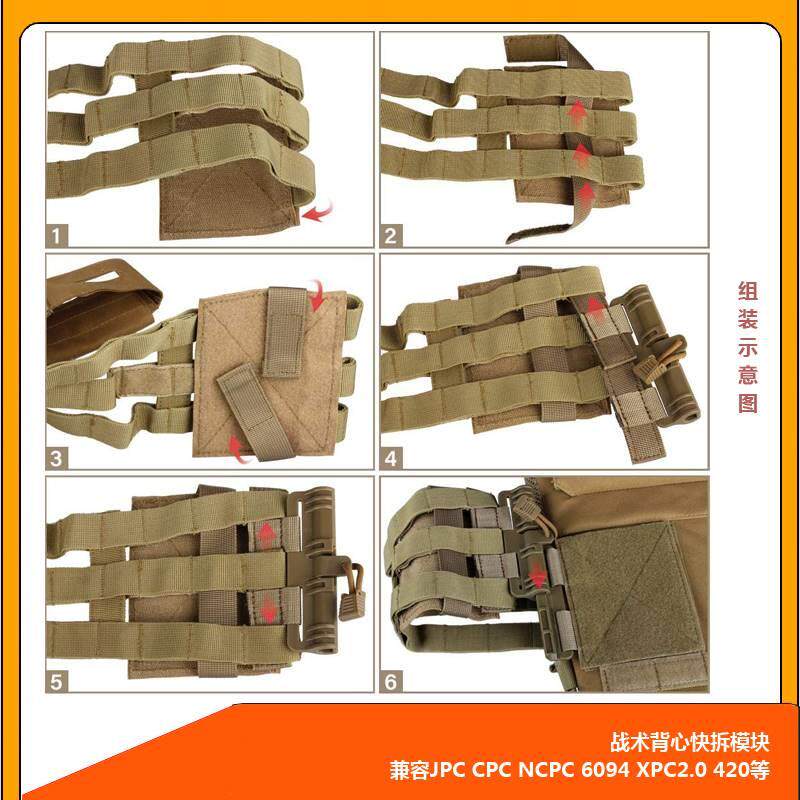 1

2

3

4

5

6

组装示意图

战术背心快拆模块
兼容JPC CPC NCPC 6094 XPC2.0 420等