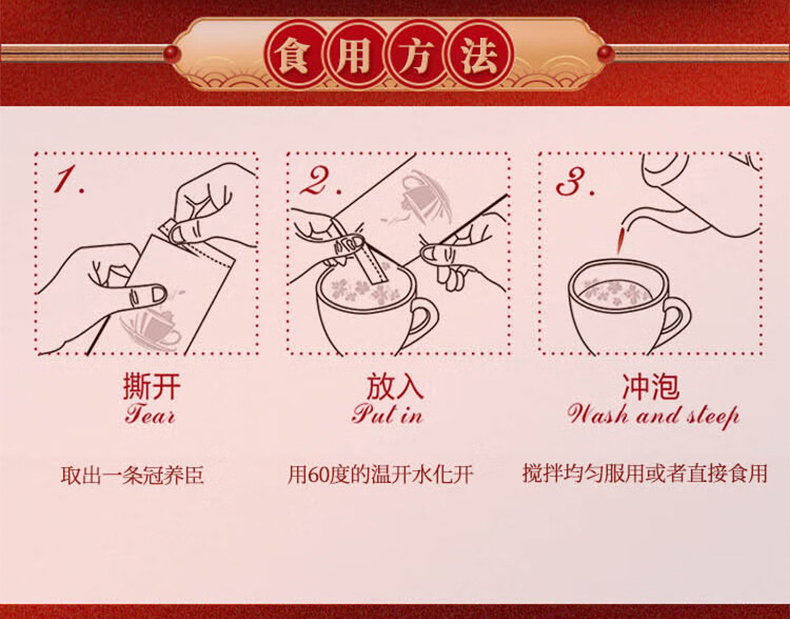 食用方法

1.

撕开
Tear

取出一条冠养臣

2.

放入
Put in

用60度的温开水化开

3.

冲泡
Wash and steep

搅拌均匀服用或者直接食用