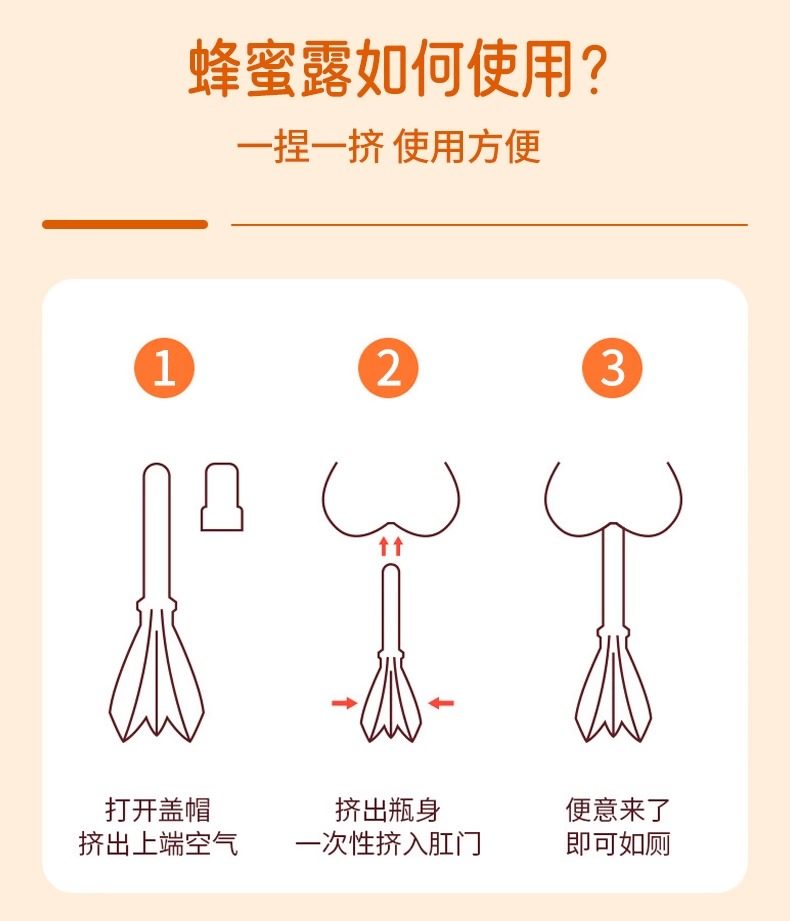 蜂蜜露如何使用?

一捏一挤 使用方便

1

打开盖帽
挤出上端空气

2

挤出瓶身
一次性挤入肛门

3

便意来了
即可如厕