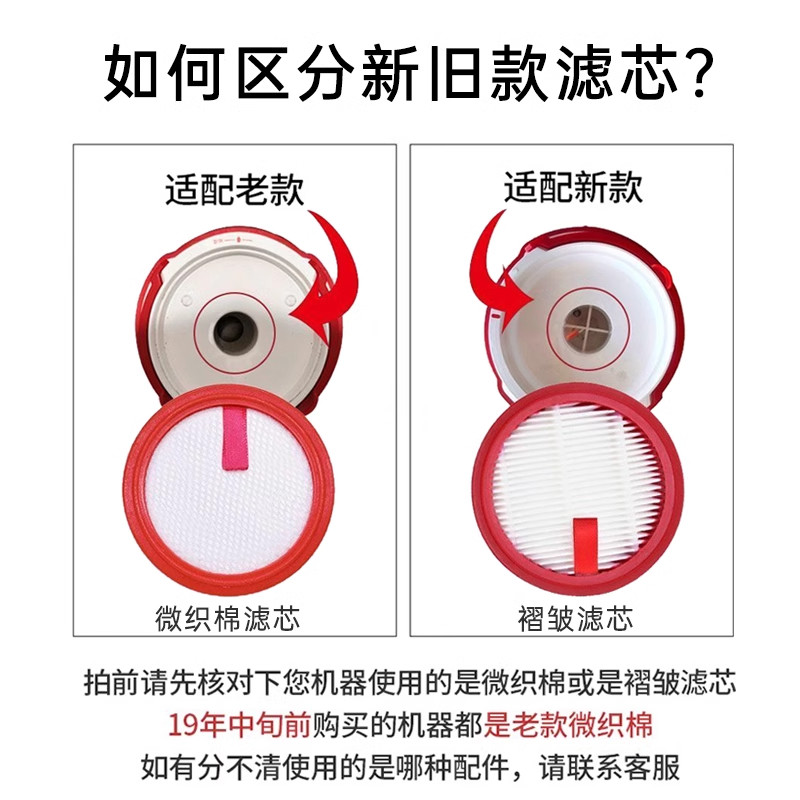 如何区分新旧款滤芯?

适配老款

微织棉滤芯

适配新款

褶皱滤芯

拍前请先核对下您机器使用的是微织棉或是褶皱滤芯
19年中旬前购买的机器都是老款微织棉
如有分不清使用的是哪种配件，请联系客服