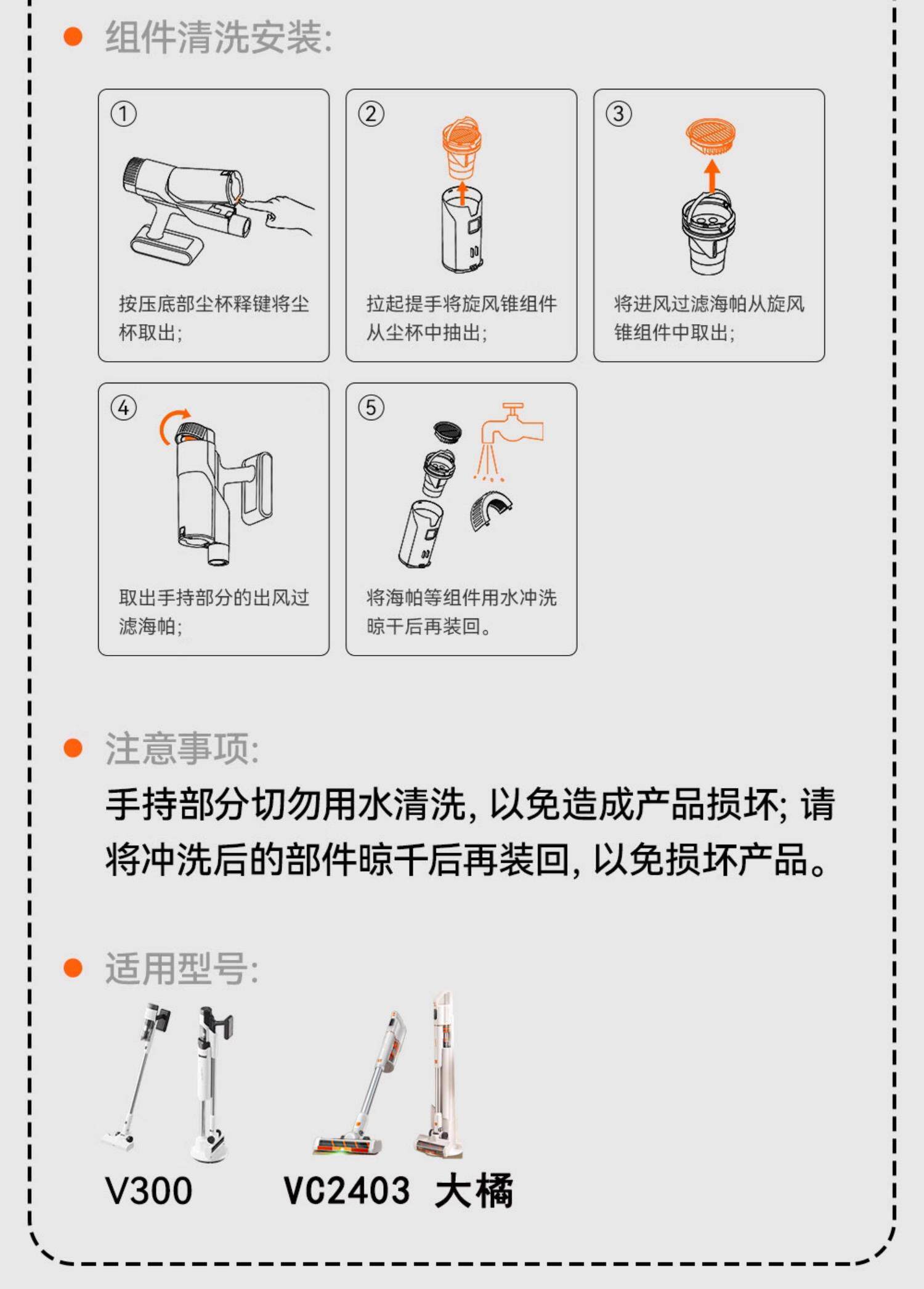 组件清洗安装:

①
按压底部尘杯释键将尘杯取出;

②
拉起提手将旋风锥组件从尘杯中抽出;

③
将进风过滤海帕从旋风锥组件中取出;

④
取出手持部分的出风过滤海帕;

⑤
将海帕等组件用水冲洗晾干后再装回。

注意事项:
手持部分切勿用水清洗, 以免造成产品损坏; 请将冲洗后的部件晾千后再装回, 以免损坏产品。

适用型号:
V300 VC2403 大橘