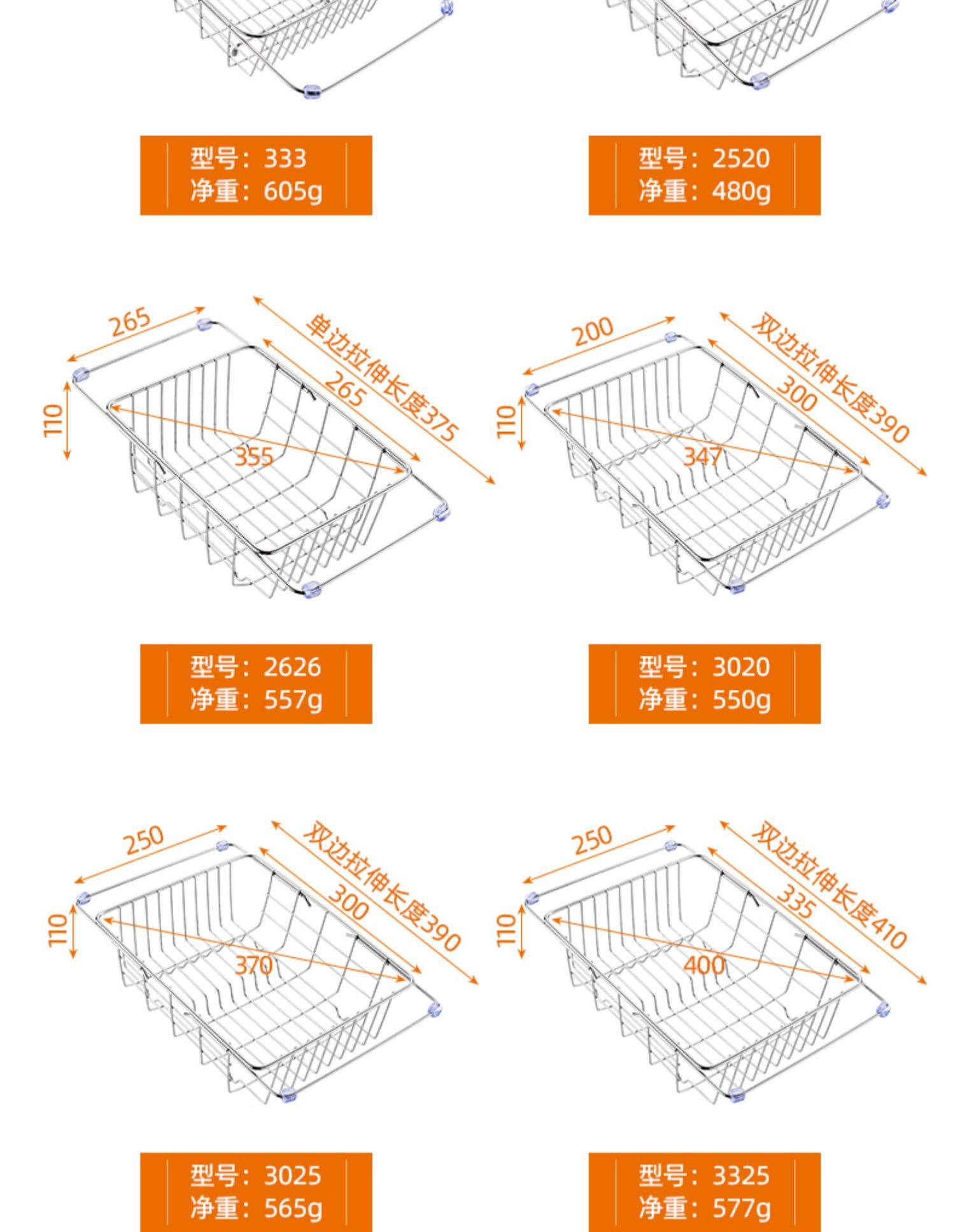 型号：333
净重：605g

型号：2520
净重：480g

265
单边拉伸长度375
265
110
355

型号：2626
净重：557g

200
双边拉伸长度390
300
110
347

型号：3020
净重：550g

250
双边拉伸长度390
300
110
370

型号：3025
净重：565g

250
双边拉伸长度410
335
110
400

型号：3325
净重：577g