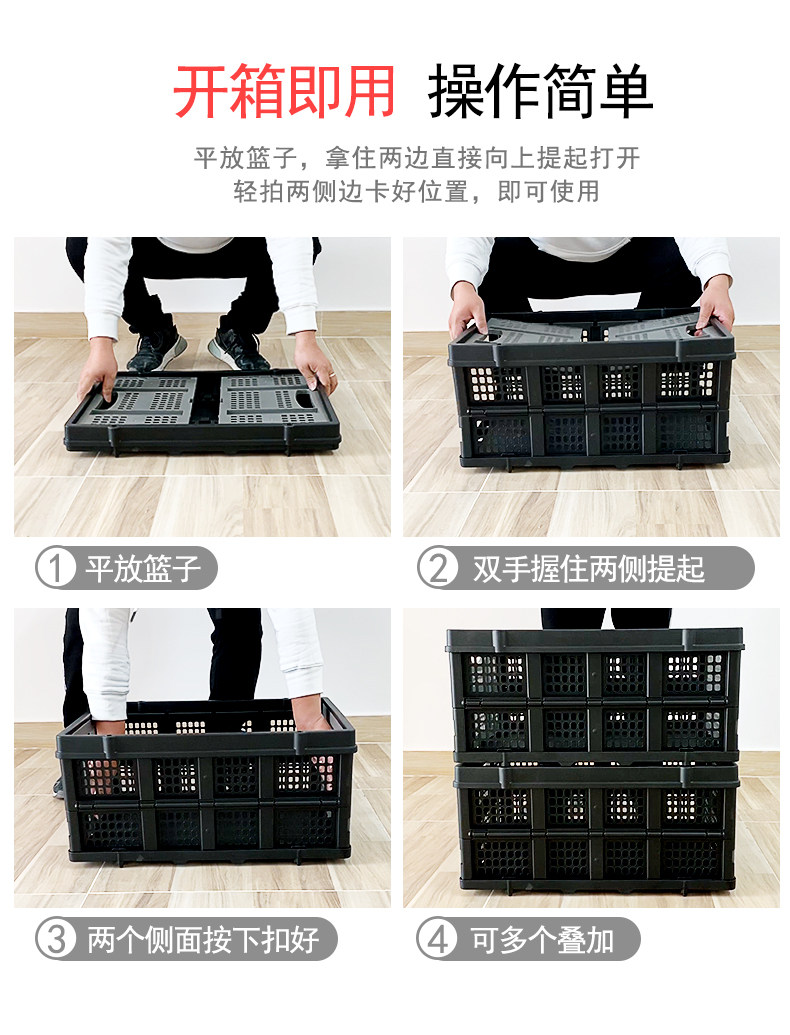 开箱即用 操作简单

平放篮子，拿住两边直接向上提起打开
轻拍两侧边卡好位置，即可使用

1 平放篮子

2 双手握住两侧提起

3 两个侧面按下扣好

4 可多个叠加