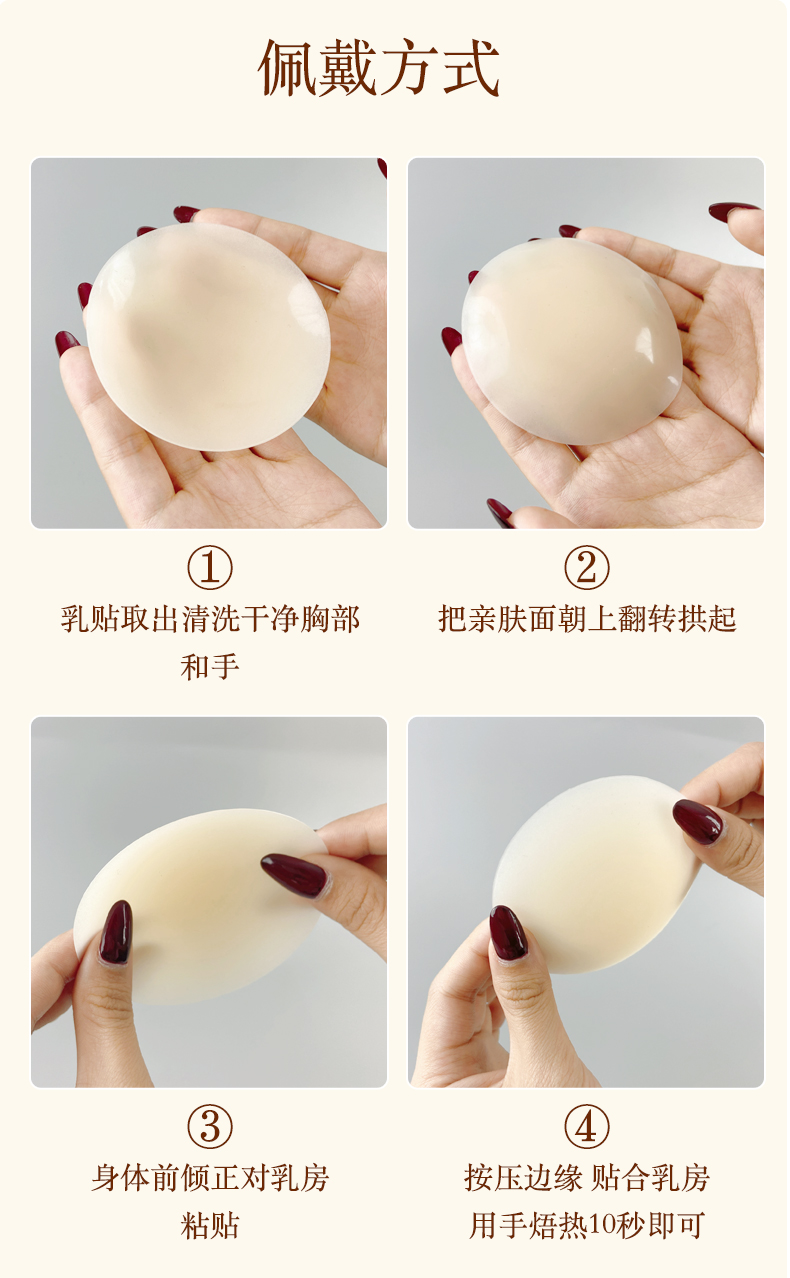 佩戴方式

①
乳贴取出清洗干净胸部和手

②
把亲肤面朝上翻转拱起

③
身体前倾正对乳房粘贴

④
按压边缘 贴合乳房
用手焐热10秒即可